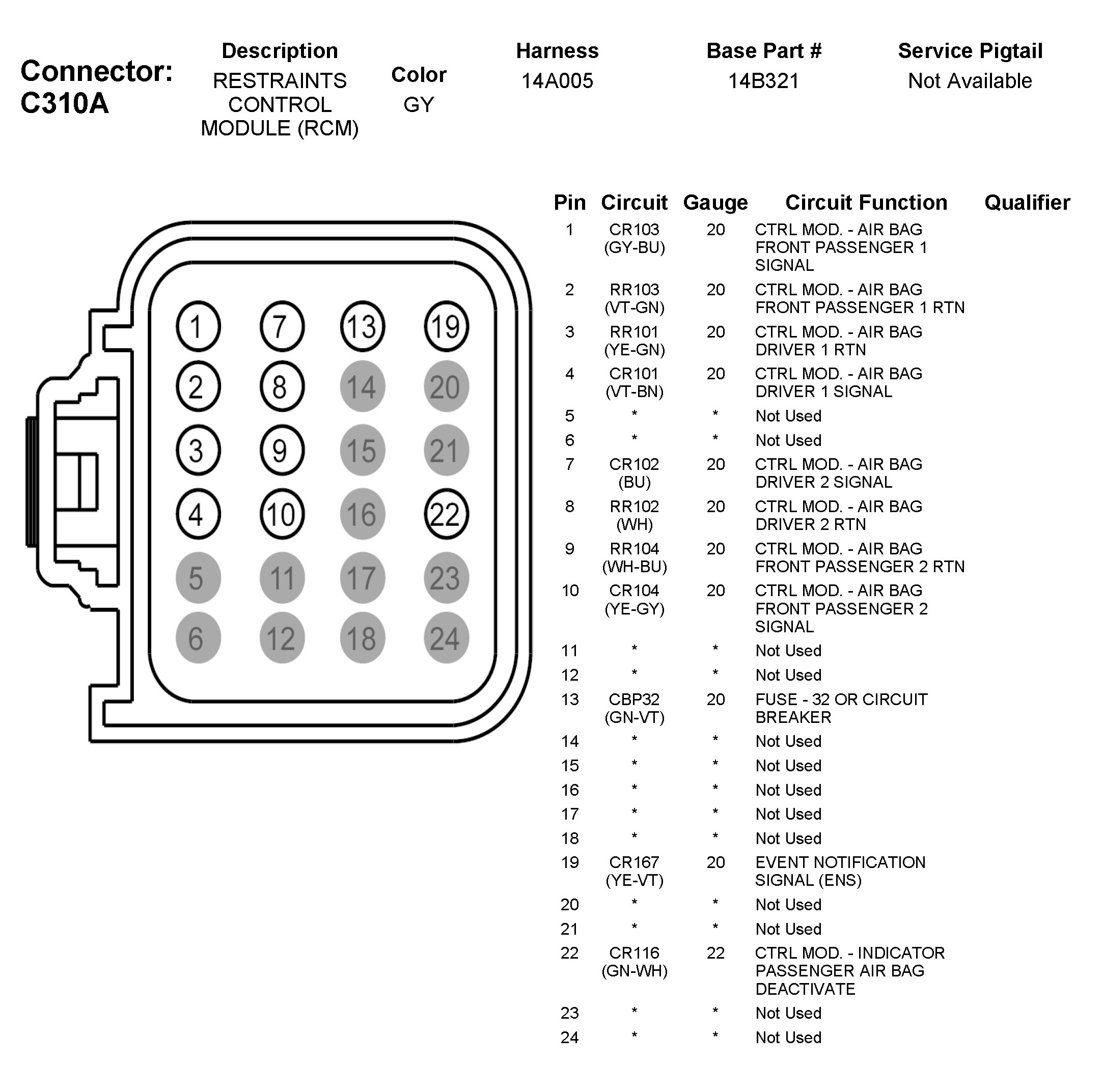 Connector: C310A

| Description | Color | Harness | Base Part # | Service Pigtail |
|---|---|---|---|---|
| RESTRAINTS CONTROL MODULE (RCM) | GY | 14A005 | 14B321 | Not Available |

1 7 13 19
2 8 14 20
3 9 15 21
4 10 16 22
5 11 17 23
6 12 18 24

| Pin | Circuit | Gauge | Circuit Function | Qualifier |
|---|---|---|---|---|
| 1 | CR103 (GY-BU) | 20 | CTRL MOD. - AIR BAG FRONT PASSENGER 1 SIGNAL | |
| 2 | RR103 (VT-GN) | 20 | CTRL MOD. - AIR BAG FRONT PASSENGER 1 RTN | |
| 3 | RR101 (YE-GN) | 20 | CTRL MOD. - AIR BAG DRIVER 1 RTN | |
| 4 | CR101 (VT-BN) | 20 | CTRL MOD. - AIR BAG DRIVER 1 SIGNAL | |
| 5 | * | * | Not Used | |
| 6 | * | * | Not Used | |
| 7 | CR102 (BU) | 20 | CTRL MOD. - AIR BAG DRIVER 2 SIGNAL | |
| 8 | RR102 (WH) | 20 | CTRL MOD. - AIR BAG DRIVER 2 RTN | |
| 9 | RR104 (WH-BU) | 20 | CTRL MOD. - AIR BAG FRONT PASSENGER 2 RTN | |
| 10 | CR104 (YE-GY) | 20 | CTRL MOD. - AIR BAG FRONT PASSENGER 2 SIGNAL | |
| 11 | * | * | Not Used | |
| 12 | * | * | Not Used | |
| 13 | CBP32 (GN-VT) | 20 | FUSE - 32 OR CIRCUIT BREAKER | |
| 14 | * | * | Not Used | |
| 15 | * | * | Not Used | |
| 16 | * | * | Not Used | |
| 17 | * | * | Not Used | |
| 18 | * | * | Not Used | |
| 19 | CR167 (YE-VT) | 20 | EVENT NOTIFICATION SIGNAL (ENS) | |
| 20 | * | * | Not Used | |
| 21 | * | * | Not Used | |
| 22 | CR116 (GN-WH) | 22 | CTRL MOD. - INDICATOR PASSENGER AIR BAG DEACTIVATE | |
| 23 | * | * | Not Used | |
| 24 | * | * | Not Used | |