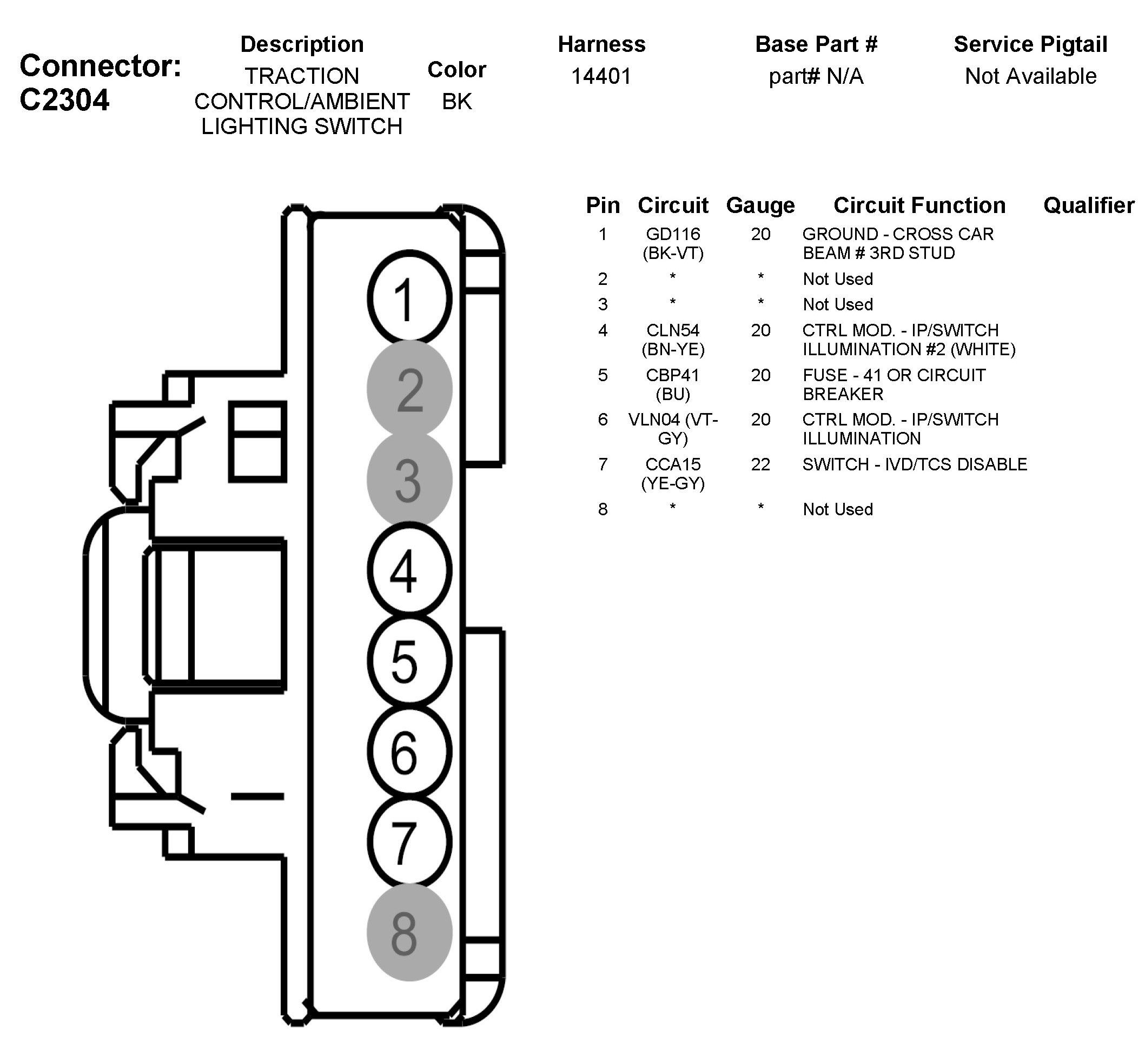 Connector: C2304

| Description | Color | Harness | Base Part # | Service Pigtail |
|---|---|---|---|---|
| TRACTION CONTROL/AMBIENT LIGHTING SWITCH | BK | 14401 | part# N/A | Not Available |

1
2
3
4
5
6
7
8

| Pin | Circuit | Gauge | Circuit Function | Qualifier |
|---|---|---|---|---|
| 1 | GD116 (BK-VT) | 20 | GROUND - CROSS CAR BEAM # 3RD STUD | |
| 2 | * | * | Not Used | |
| 3 | * | * | Not Used | |
| 4 | CLN54 (BN-YE) | 20 | CTRL MOD. - IP/SWITCH ILLUMINATION #2 (WHITE) | |
| 5 | CBP41 (BU) | 20 | FUSE - 41 OR CIRCUIT BREAKER | |
| 6 | VLN04 (VT-GY) | 20 | CTRL MOD. - IP/SWITCH ILLUMINATION | |
| 7 | CCA15 (YE-GY) | 22 | SWITCH - IVD/TCS DISABLE | |
| 8 | * | * | Not Used | |