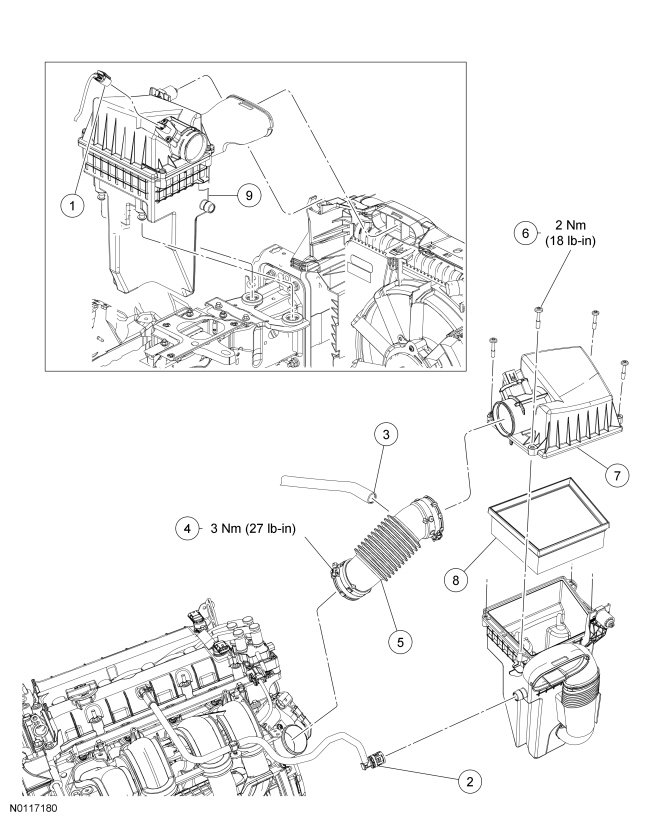 1

9

6 2 Nm (18 lb-in)

3

7

4 3 Nm (27 lb-in)

8

5

2

N0117180