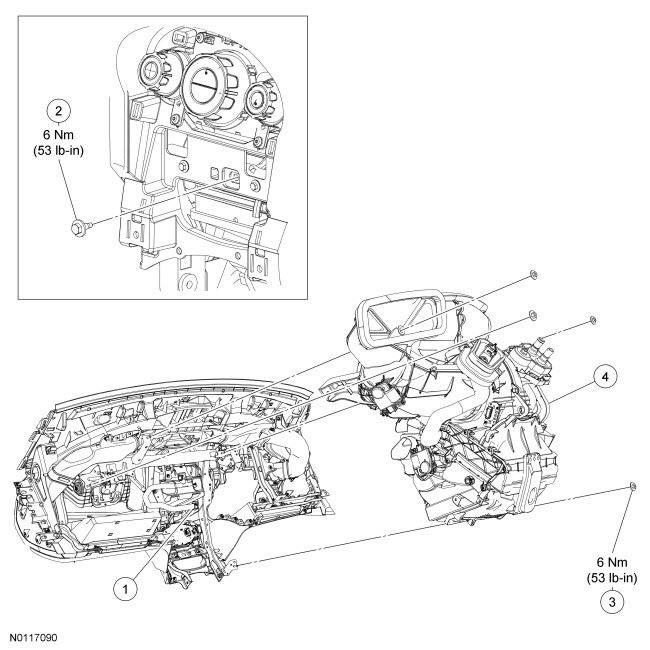 2
6 Nm
(53 lb-in)

4

1

6 Nm
(53 lb-in)
3

N0117090