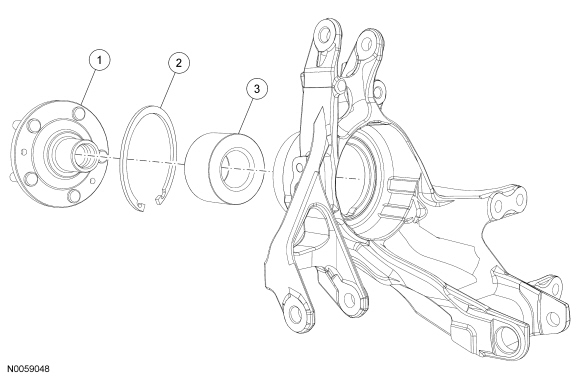 1
2
3
N0059048