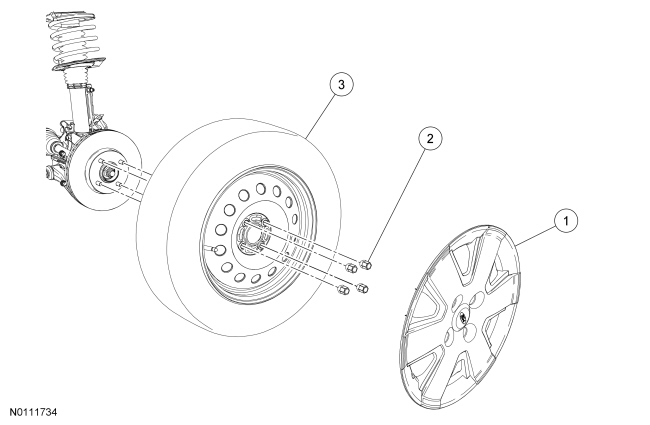 3
2
1
N0111734