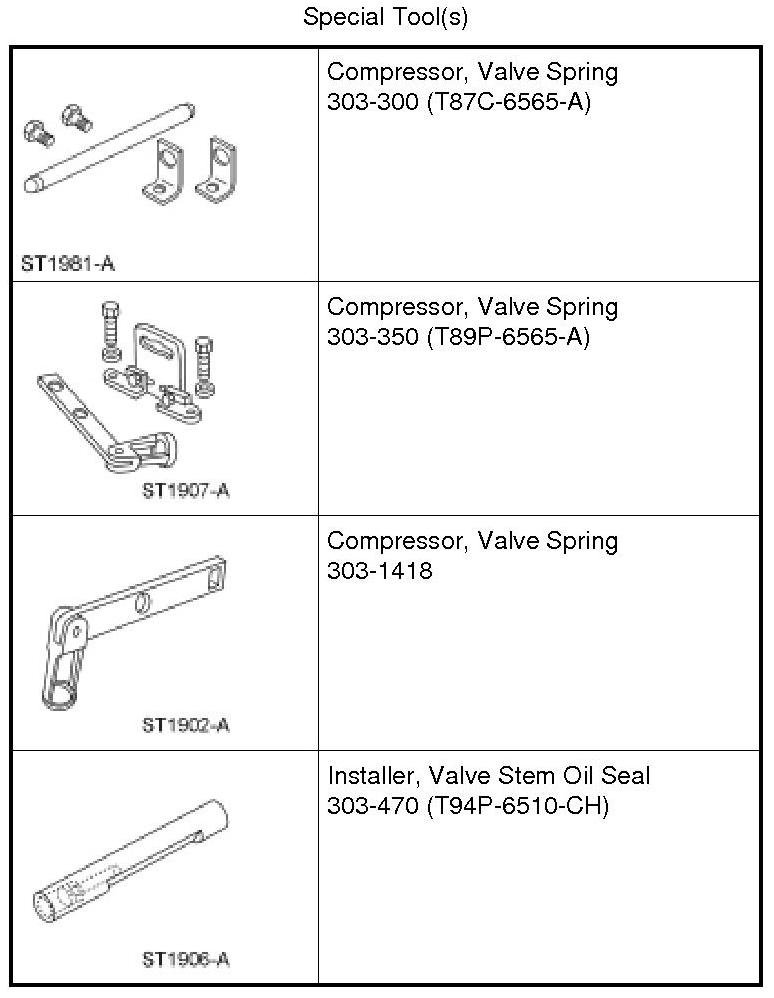 Special Tool(s)

| | |
|---|---|
| ST1981-A | Compressor, Valve Spring 303-300 (T87C-6565-A) |
| ST1907-A | Compressor, Valve Spring 303-350 (T89P-6565-A) |
| ST1902-A | Compressor, Valve Spring 303-1418 |
| ST1906-A | Installer, Valve Stem Oil Seal 303-470 (T94P-6510-CH) |