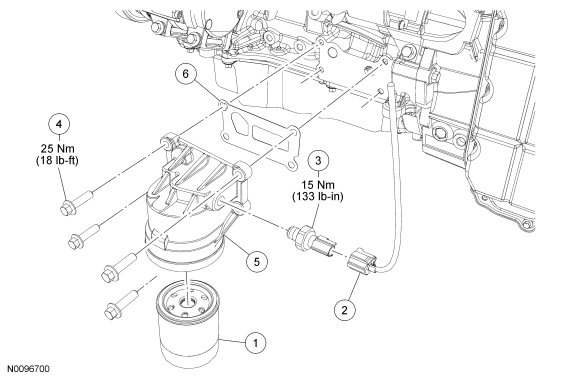 6

4
25 Nm
(18 lb-ft)

3
15 Nm
(133 lb-in)

5

2

1

N0096700