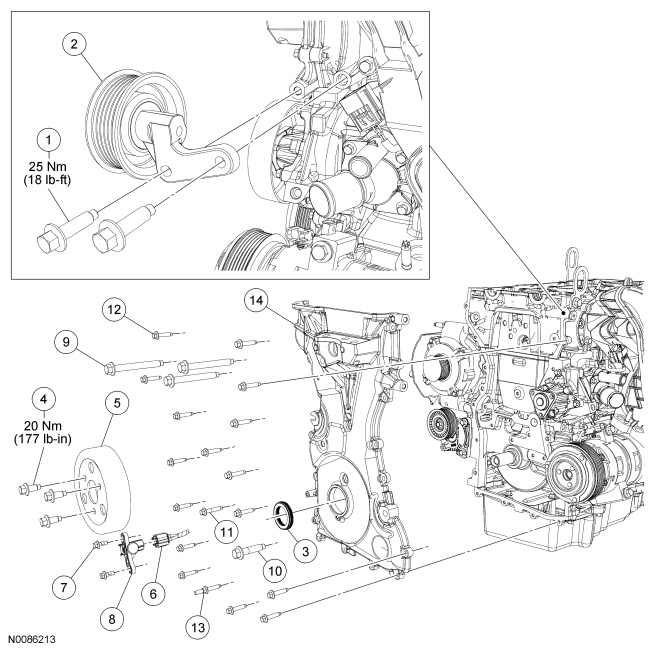 2

1
25 Nm
(18 lb-ft)

12

14

9

4
20 Nm
(177 lb-in)

5

11

3

10

7

6

8

13

N0086213