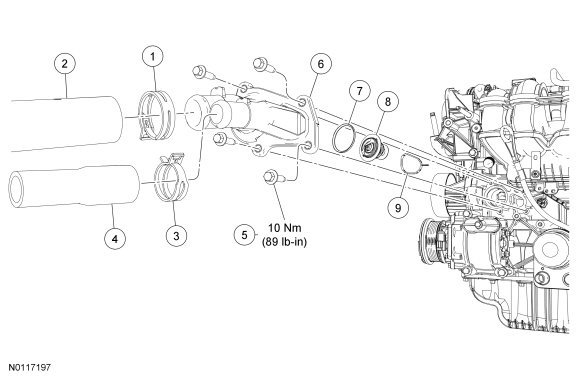 2
1
6
7
8
9
4
3
5
10 Nm
(89 lb-in)
N0117197