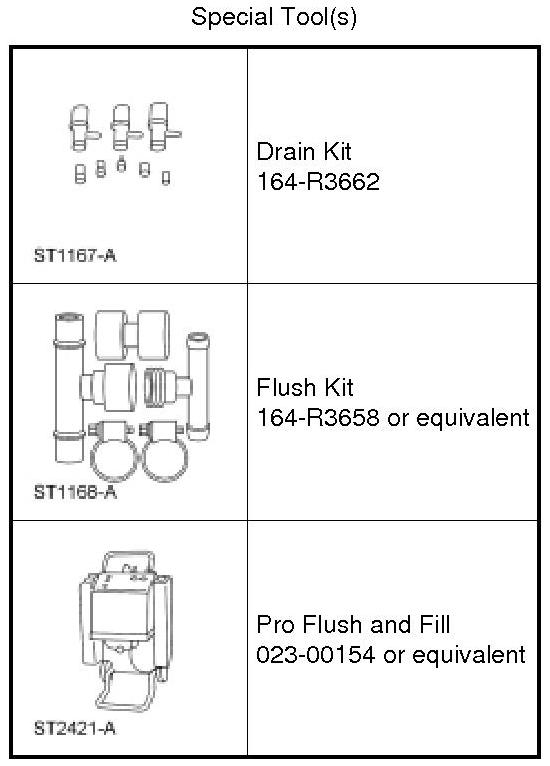 Special Tool(s)

| | |
|---|---|
| ST1167-A | Drain Kit 164-R3662 |
| ST1168-A | Flush Kit 164-R3658 or equivalent |
| ST2421-A | Pro Flush and Fill 023-00154 or equivalent |