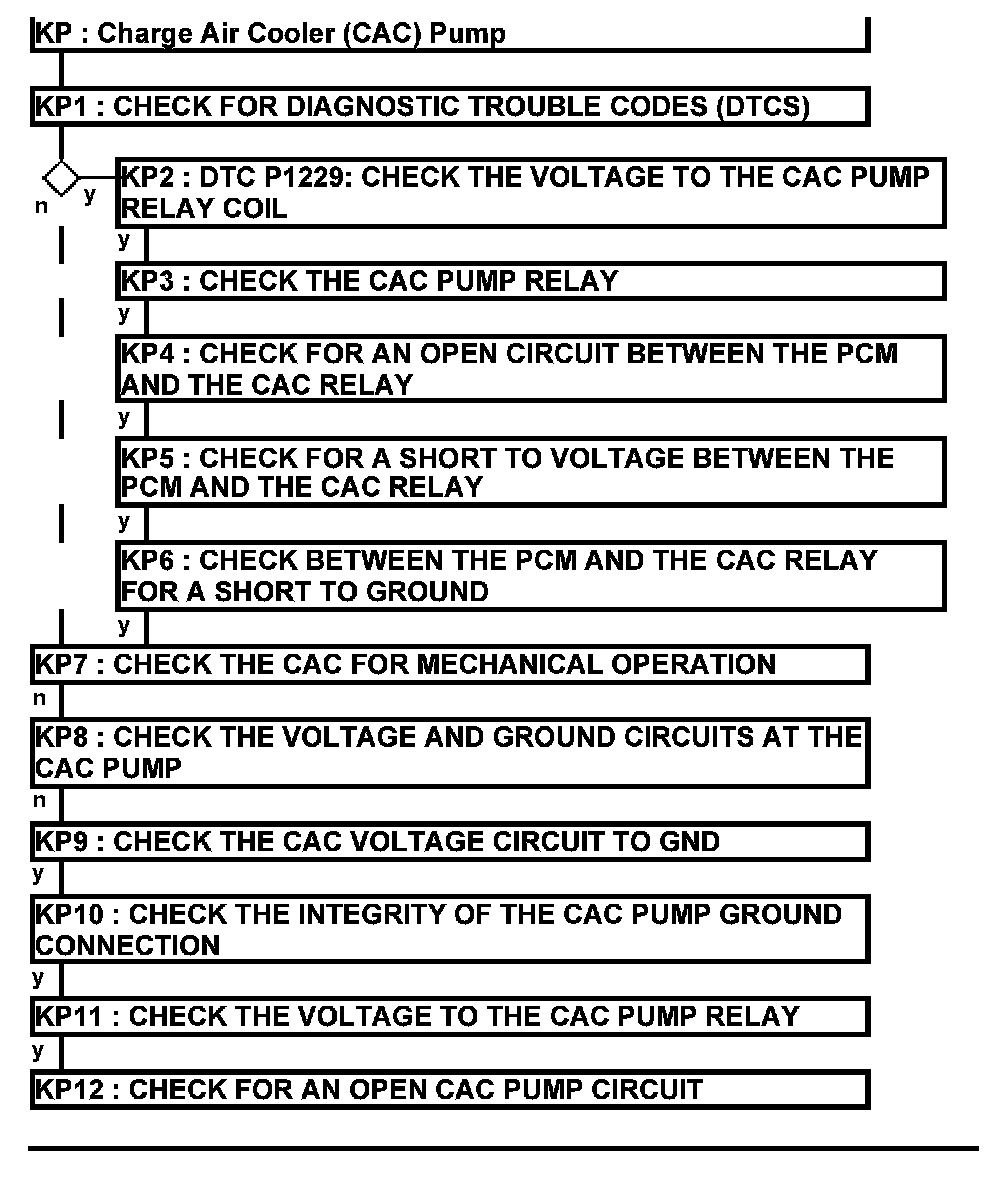 KP : Charge Air Cooler (CAC) Pump

KP1 : CHECK FOR DIAGNOSTIC TROUBLE CODES (DTCS)

n y

KP2 : DTC P1229: CHECK THE VOLTAGE TO THE CAC PUMP RELAY COIL

y

KP3 : CHECK THE CAC PUMP RELAY

y

KP4 : CHECK FOR AN OPEN CIRCUIT BETWEEN THE PCM AND THE CAC RELAY

y

KP5 : CHECK FOR A SHORT TO VOLTAGE BETWEEN THE PCM AND THE CAC RELAY

y

KP6 : CHECK BETWEEN THE PCM AND THE CAC RELAY FOR A SHORT TO GROUND

y

KP7 : CHECK THE CAC FOR MECHANICAL OPERATION

n

KP8 : CHECK THE VOLTAGE AND GROUND CIRCUITS AT THE CAC PUMP

n

KP9 : CHECK THE CAC VOLTAGE CIRCUIT TO GND

y

KP10 : CHECK THE INTEGRITY OF THE CAC PUMP GROUND CONNECTION

y

KP11 : CHECK THE VOLTAGE TO THE CAC PUMP RELAY

y

KP12 : CHECK FOR AN OPEN CAC PUMP CIRCUIT