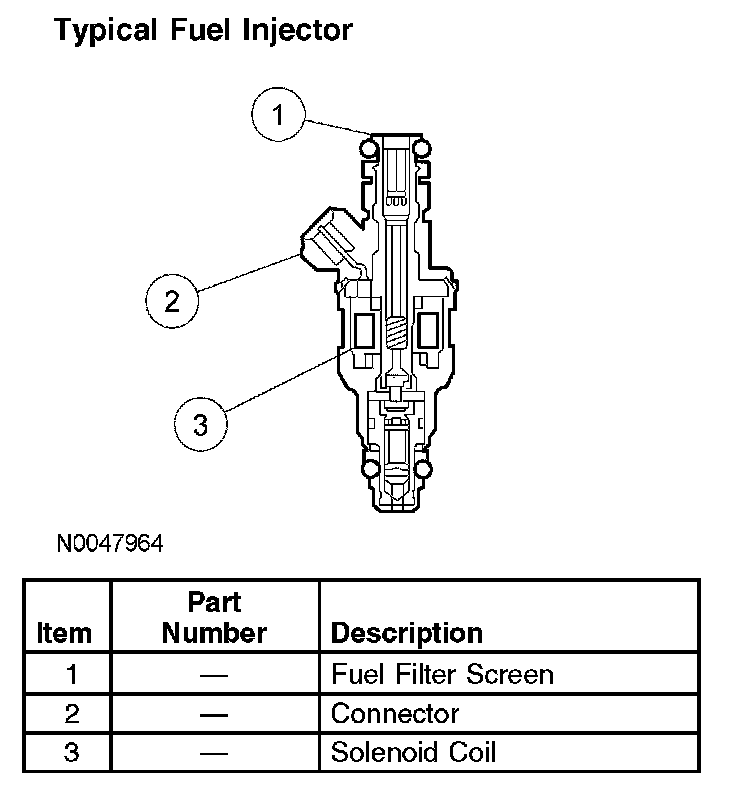 Typical Fuel Injector

1

2

3

N0047964

| Item | Part Number | Description |
|---|---|---|
| 1 | — | Fuel Filter Screen |
| 2 | — | Connector |
| 3 | — | Solenoid Coil |