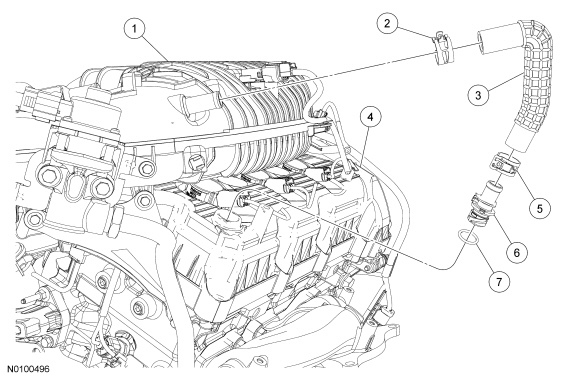 1
2
3
4
5
6
7
N0100496