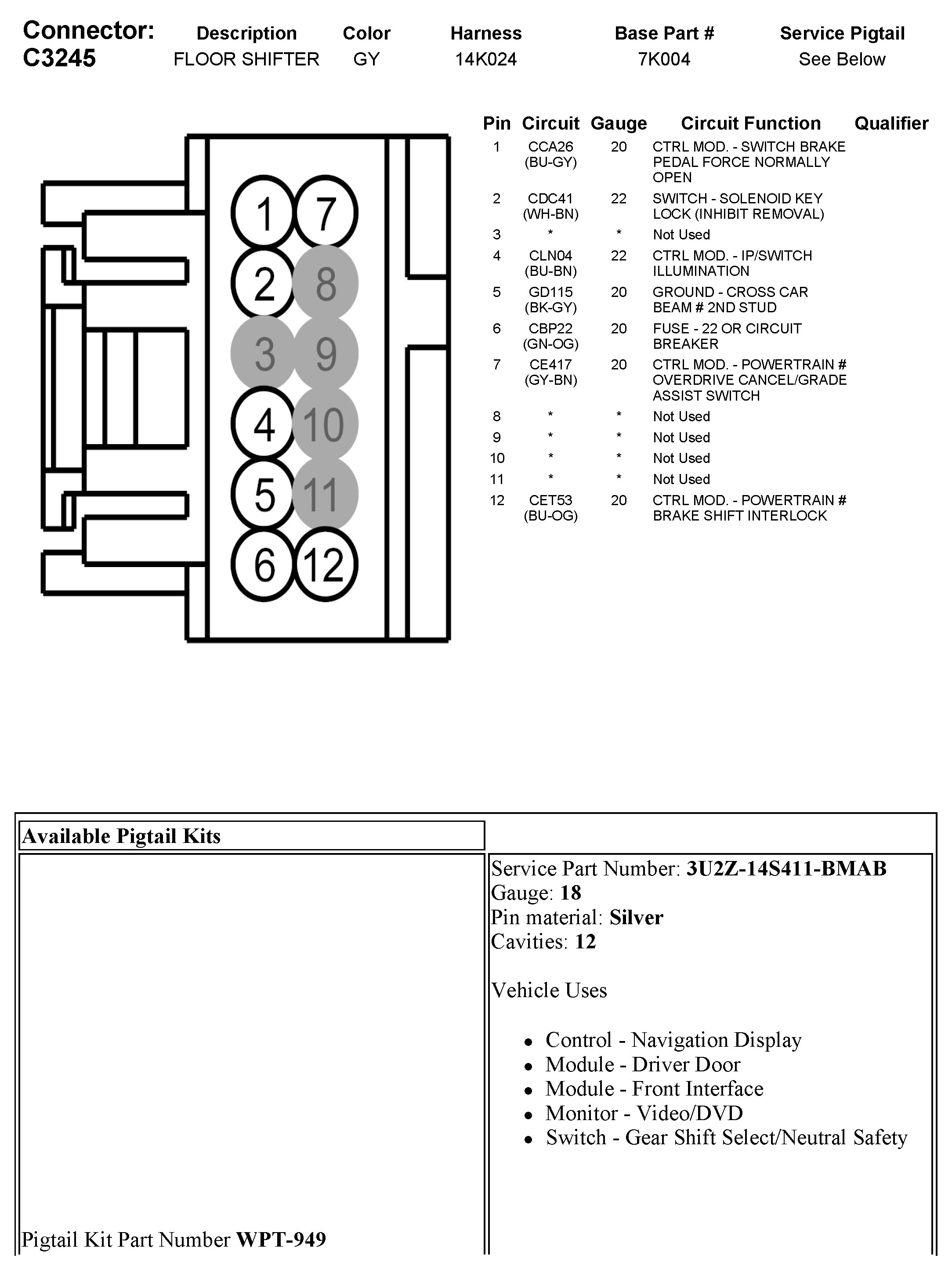 | Connector: C3245 | Description | Color | Harness | Base Part # | Service Pigtail |
|---|---|---|---|---|---|
| | FLOOR SHIFTER | GY | 14K024 | 7K004 | See Below |

1 7
2 8
3 9
4 10
5 11
6 12

| Pin | Circuit | Gauge | Circuit Function | Qualifier |
|---|---|---|---|---|
| 1 | CCA26 (BU-GY) | 20 | CTRL MOD. - SWITCH BRAKE PEDAL FORCE NORMALLY OPEN | |
| 2 | CDC41 (WH-BN) | 22 | SWITCH - SOLENOID KEY LOCK (INHIBIT REMOVAL) | |
| 3 | * | * | Not Used | |
| 4 | CLN04 (BU-BN) | 22 | CTRL MOD. - IP/SWITCH ILLUMINATION | |
| 5 | GD115 (BK-GY) | 20 | GROUND - CROSS CAR BEAM # 2ND STUD | |
| 6 | CBP22 (GN-OG) | 20 | FUSE - 22 OR CIRCUIT BREAKER | |
| 7 | CE417 (GY-BN) | 20 | CTRL MOD. - POWERTRAIN # OVERDRIVE CANCEL/GRADE ASSIST SWITCH | |
| 8 | * | * | Not Used | |
| 9 | * | * | Not Used | |
| 10 | * | * | Not Used | |
| 11 | * | * | Not Used | |
| 12 | CET53 (BU-OG) | 20 | CTRL MOD. - POWERTRAIN # BRAKE SHIFT INTERLOCK | |

Available Pigtail Kits

Pigtail Kit Part Number **WPT-949**

Service Part Number: **3U2Z-14S411-BMAB**
Gauge: **18**
Pin material: **Silver**
Cavities: **12**

Vehicle Uses

- Control - Navigation Display
- Module - Driver Door
- Module - Front Interface
- Monitor - Video/DVD
- Switch - Gear Shift Select/Neutral Safety