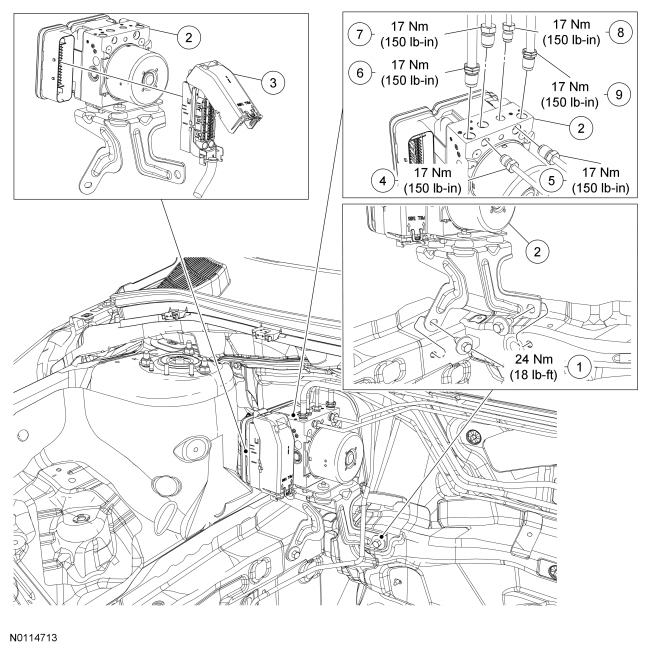 2

3

7 17 Nm (150 lb-in)

17 Nm (150 lb-in) 8

6 17 Nm (150 lb-in)

17 Nm (150 lb-in) 9

2

4 17 Nm (150 lb-in)

5 17 Nm (150 lb-in)

2

24 Nm (18 lb-ft) 1

N0114713