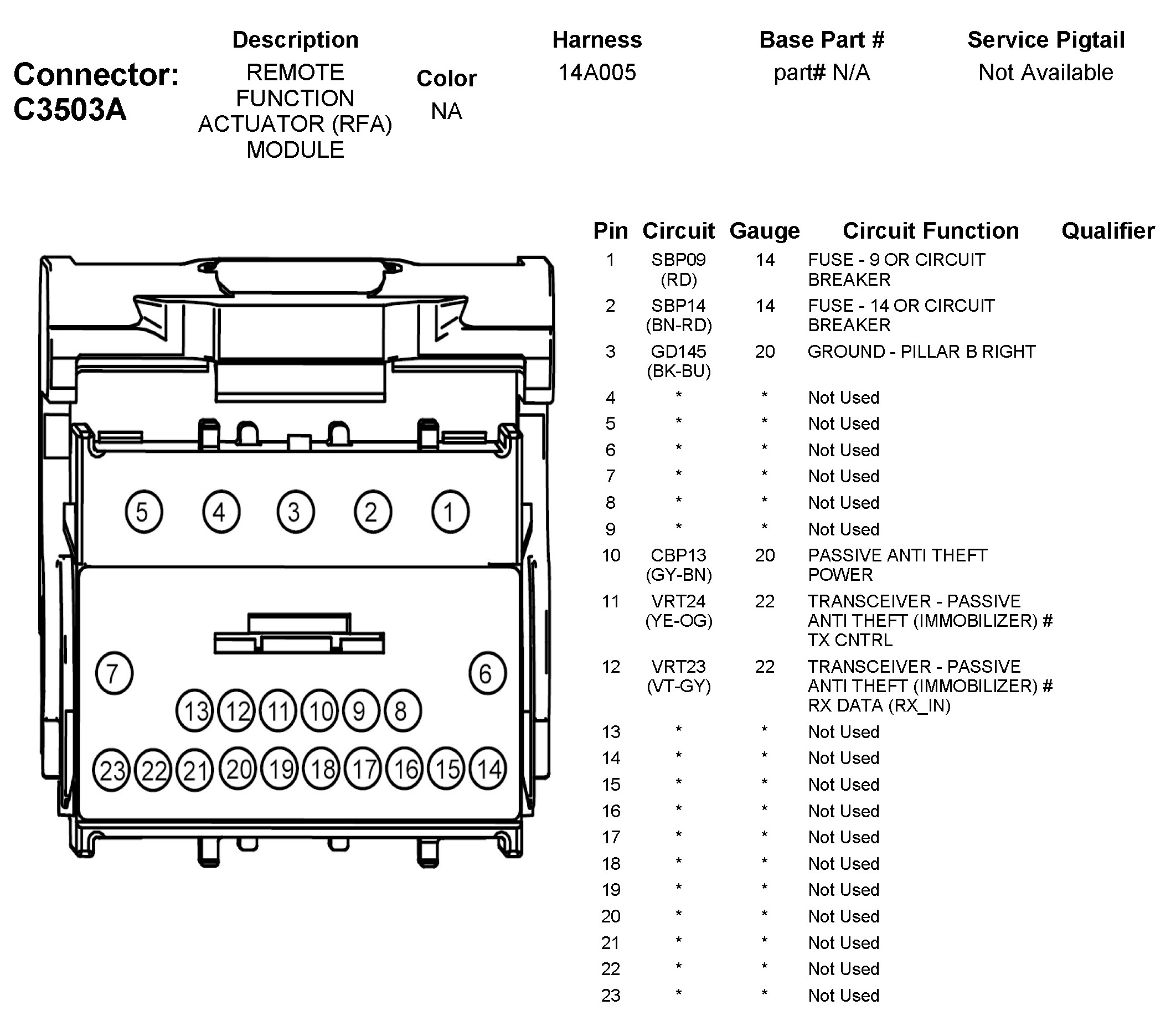 Connector: C3503A

| Description | Color | Harness | Base Part # | Service Pigtail |
|---|---|---|---|---|
| REMOTE FUNCTION ACTUATOR (RFA) MODULE | NA | 14A005 | part# N/A | Not Available |

5 4 3 2 1
7 6
13 12 11 10 9 8
23 22 21 20 19 18 17 16 15 14

| Pin | Circuit | Gauge | Circuit Function | Qualifier |
|---|---|---|---|---|
| 1 | SBP09 (RD) | 14 | FUSE - 9 OR CIRCUIT BREAKER | |
| 2 | SBP14 (BN-RD) | 14 | FUSE - 14 OR CIRCUIT BREAKER | |
| 3 | GD145 (BK-BU) | 20 | GROUND - PILLAR B RIGHT | |
| 4 | * | * | Not Used | |
| 5 | * | * | Not Used | |
| 6 | * | * | Not Used | |
| 7 | * | * | Not Used | |
| 8 | * | * | Not Used | |
| 9 | * | * | Not Used | |
| 10 | CBP13 (GY-BN) | 20 | PASSIVE ANTI THEFT POWER | |
| 11 | VRT24 (YE-OG) | 22 | TRANSCEIVER - PASSIVE ANTI THEFT (IMMOBILIZER) # TX CNTRL | |
| 12 | VRT23 (VT-GY) | 22 | TRANSCEIVER - PASSIVE ANTI THEFT (IMMOBILIZER) # RX DATA (RX_IN) | |
| 13 | * | * | Not Used | |
| 14 | * | * | Not Used | |
| 15 | * | * | Not Used | |
| 16 | * | * | Not Used | |
| 17 | * | * | Not Used | |
| 18 | * | * | Not Used | |
| 19 | * | * | Not Used | |
| 20 | * | * | Not Used | |
| 21 | * | * | Not Used | |
| 22 | * | * | Not Used | |
| 23 | * | * | Not Used | |