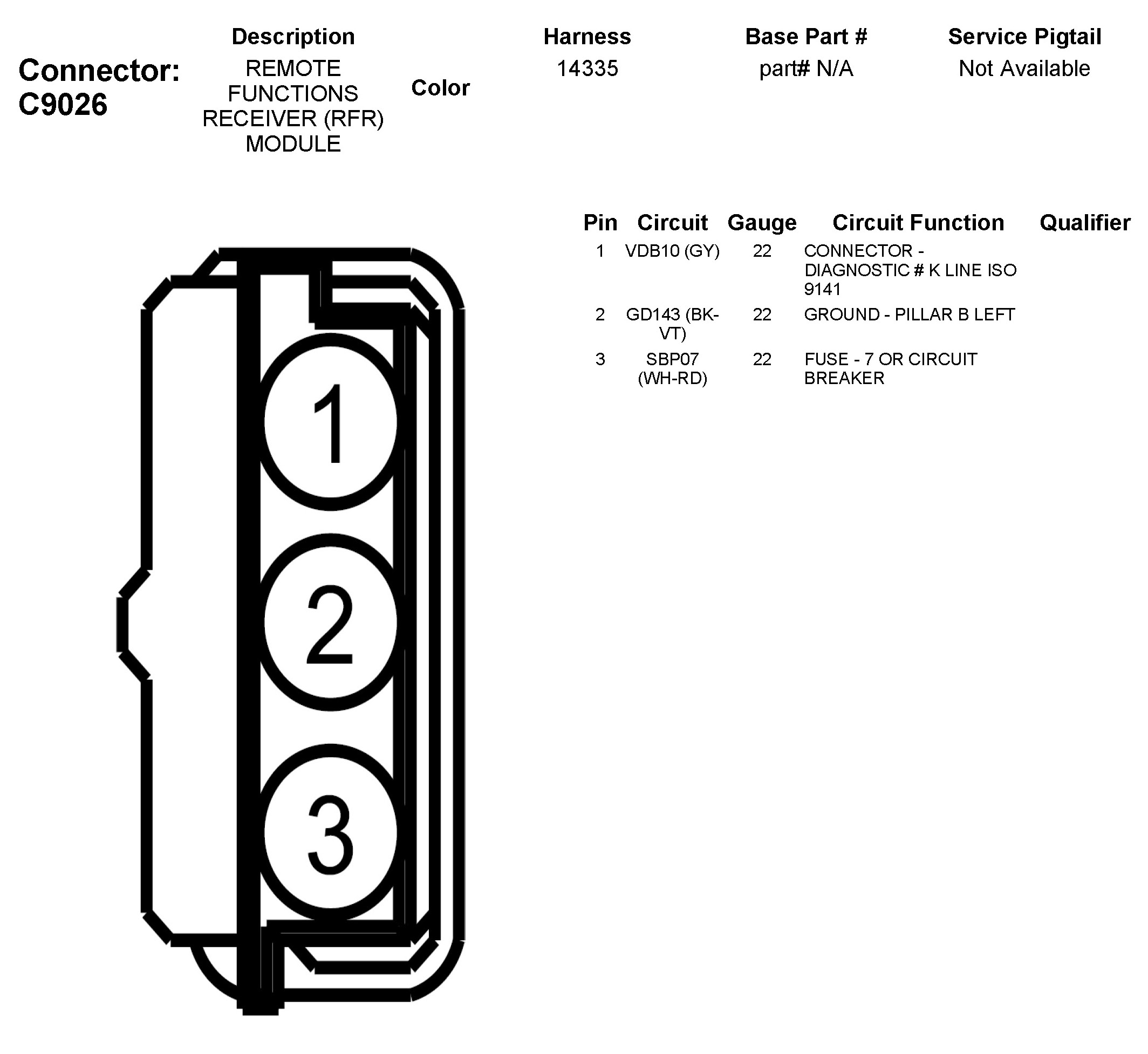 Connector: C9026

| Description | Color | Harness | Base Part # | Service Pigtail |
|---|---|---|---|---|
| REMOTE FUNCTIONS RECEIVER (RFR) MODULE | | 14335 | part# N/A | Not Available |

| Pin | Circuit | Gauge | Circuit Function | Qualifier |
|---|---|---|---|---|
| 1 | VDB10 (GY) | 22 | CONNECTOR - DIAGNOSTIC # K LINE ISO 9141 | |
| 2 | GD143 (BK-VT) | 22 | GROUND - PILLAR B LEFT | |
| 3 | SBP07 (WH-RD) | 22 | FUSE - 7 OR CIRCUIT BREAKER | |

1
2
3