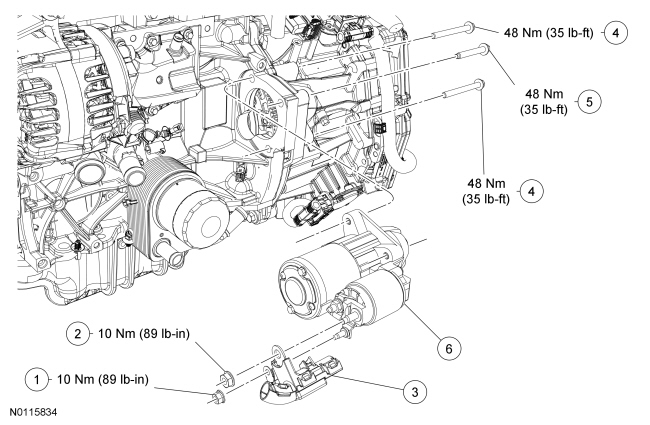 48 Nm (35 lb-ft) 4

48 Nm (35 lb-ft) 5

48 Nm (35 lb-ft) 4

6

2 10 Nm (89 lb-in)

1 10 Nm (89 lb-in)

3

N0115834