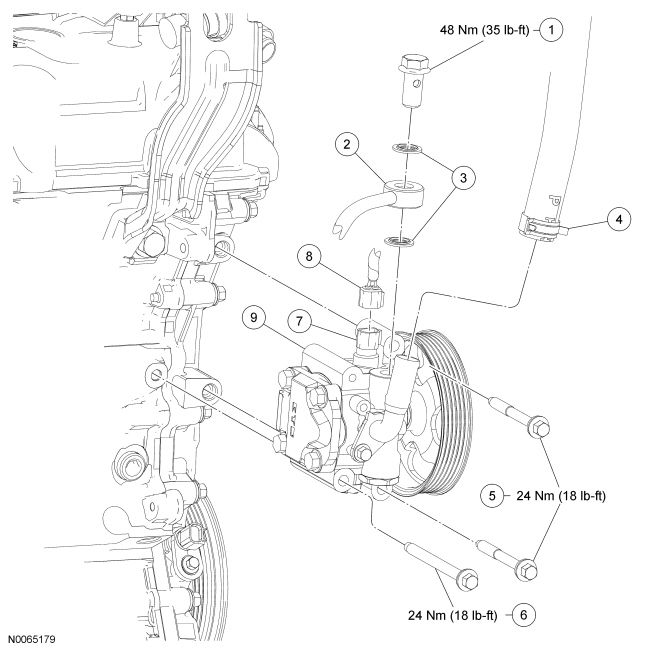 48 Nm (35 lb-ft) 1

2

3

4

8

9

7

5 24 Nm (18 lb-ft)

24 Nm (18 lb-ft) 6

N0065179