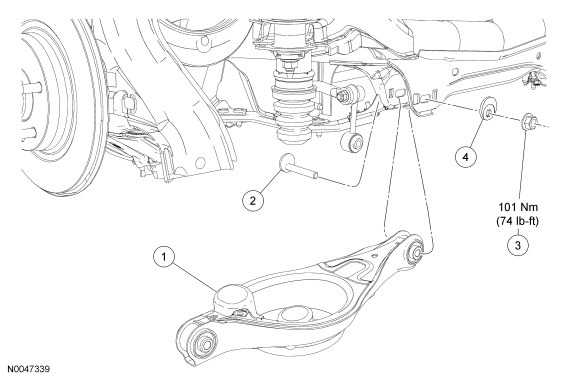 4

2

101 Nm
(74 lb-ft)

3

1

N0047339