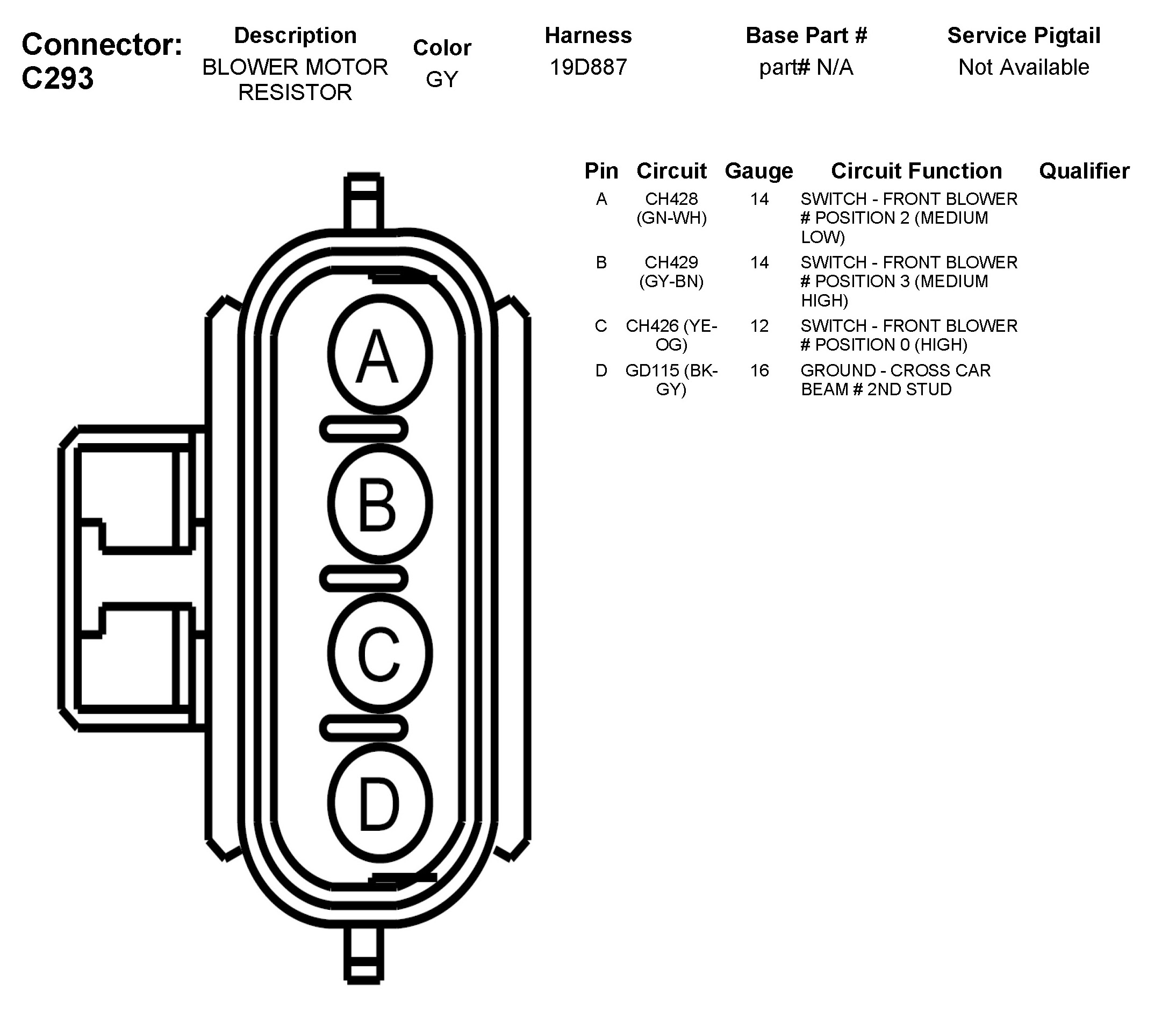 Connector: C293

| Description | Color | Harness | Base Part # | Service Pigtail |
|---|---|---|---|---|
| BLOWER MOTOR RESISTOR | GY | 19D887 | part# N/A | Not Available |

A

B

C

D

| Pin | Circuit | Gauge | Circuit Function | Qualifier |
|---|---|---|---|---|
| A | CH428 (GN-WH) | 14 | SWITCH - FRONT BLOWER # POSITION 2 (MEDIUM LOW) | |
| B | CH429 (GY-BN) | 14 | SWITCH - FRONT BLOWER # POSITION 3 (MEDIUM HIGH) | |
| C | CH426 (YE-OG) | 12 | SWITCH - FRONT BLOWER # POSITION 0 (HIGH) | |
| D | GD115 (BK-GY) | 16 | GROUND - CROSS CAR BEAM # 2ND STUD | |