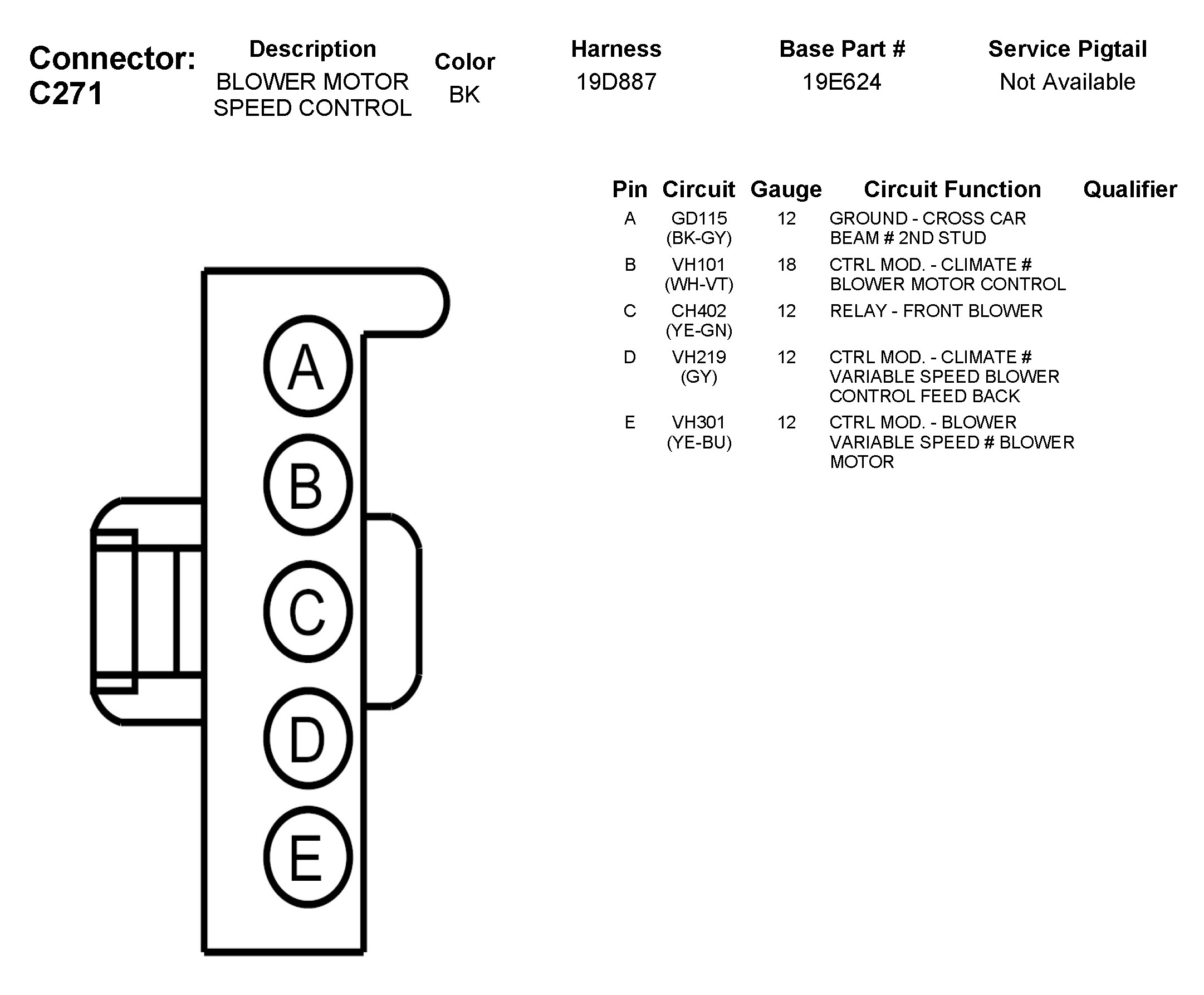 Connector: C271

| Description | Color | Harness | Base Part # | Service Pigtail |
|---|---|---|---|---|
| BLOWER MOTOR SPEED CONTROL | BK | 19D887 | 19E624 | Not Available |

| Pin | Circuit | Gauge | Circuit Function | Qualifier |
|---|---|---|---|---|
| A | GD115 (BK-GY) | 12 | GROUND - CROSS CAR BEAM # 2ND STUD | |
| B | VH101 (WH-VT) | 18 | CTRL MOD. - CLIMATE # BLOWER MOTOR CONTROL | |
| C | CH402 (YE-GN) | 12 | RELAY - FRONT BLOWER | |
| D | VH219 (GY) | 12 | CTRL MOD. - CLIMATE # VARIABLE SPEED BLOWER CONTROL FEED BACK | |
| E | VH301 (YE-BU) | 12 | CTRL MOD. - BLOWER VARIABLE SPEED # BLOWER MOTOR | |

A
B
C
D
E