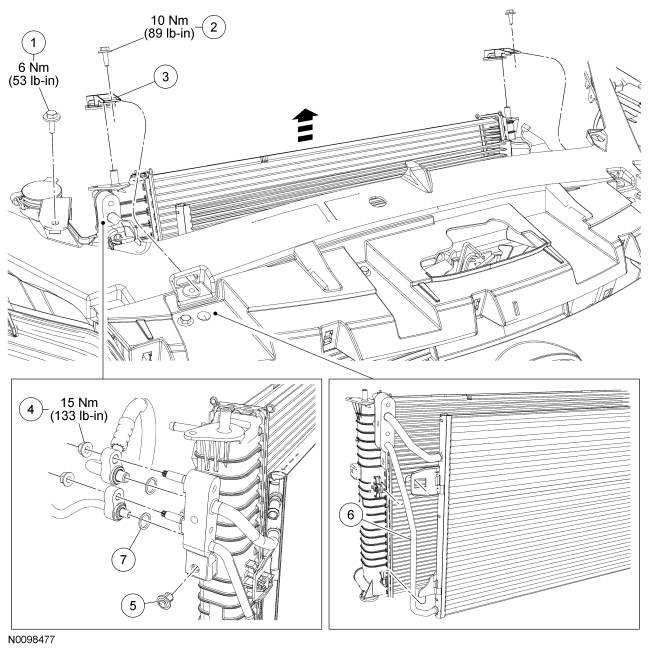 1
6 Nm
(53 lb-in)

10 Nm
(89 lb-in)
2

3

4
15 Nm
(133 lb-in)

7

5

6

N0098477