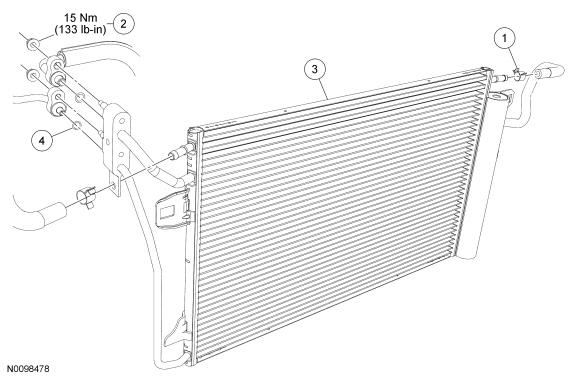 15 Nm
(133 lb-in)

2

1

3

4

N0098478