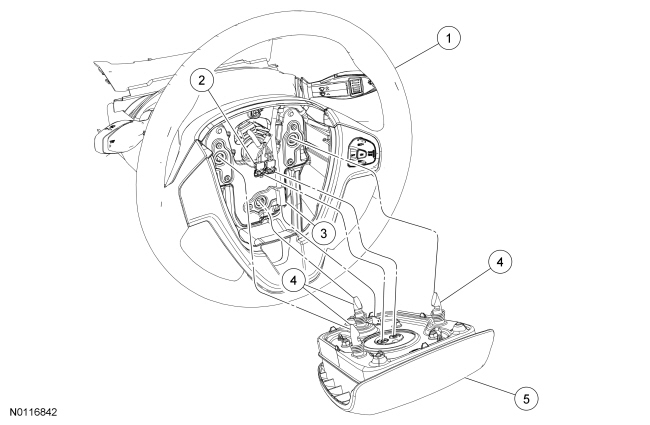 1
2
3
4
4
5
N0116842