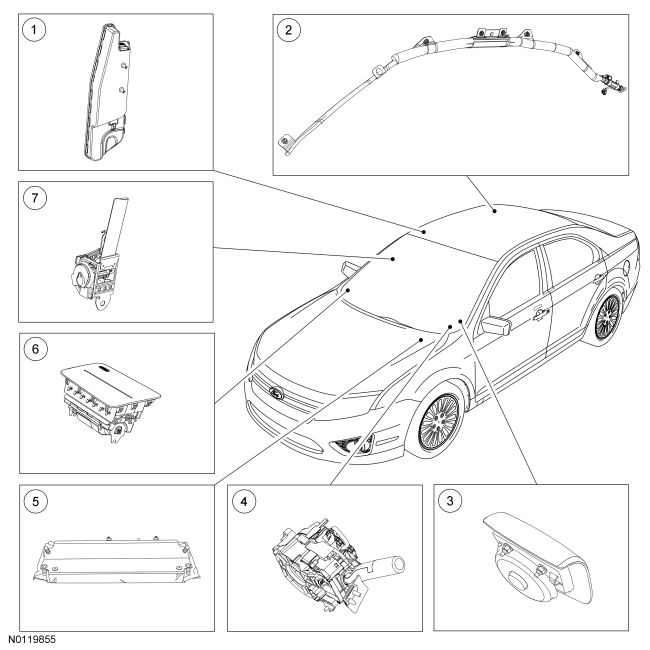 1
2
7
6
5
4
3
N0119855