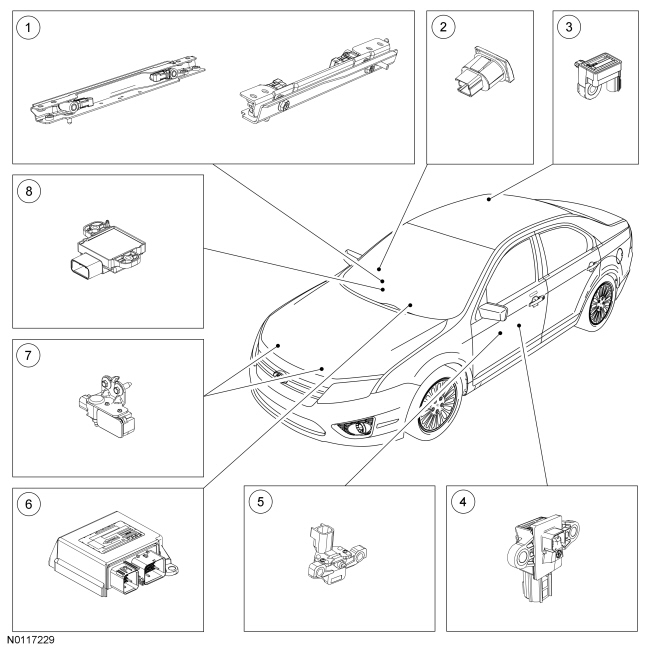 1
2
3
8
7
6
5
4
N0117229