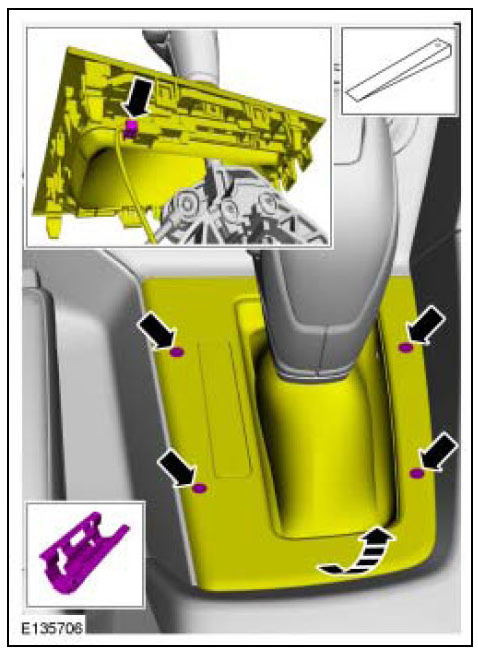 E135706