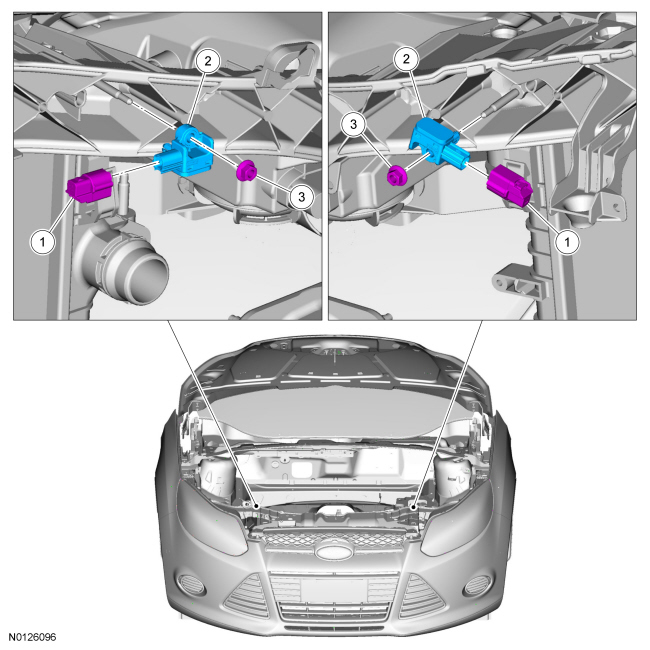 2
3
1
2
3
1
N0126096