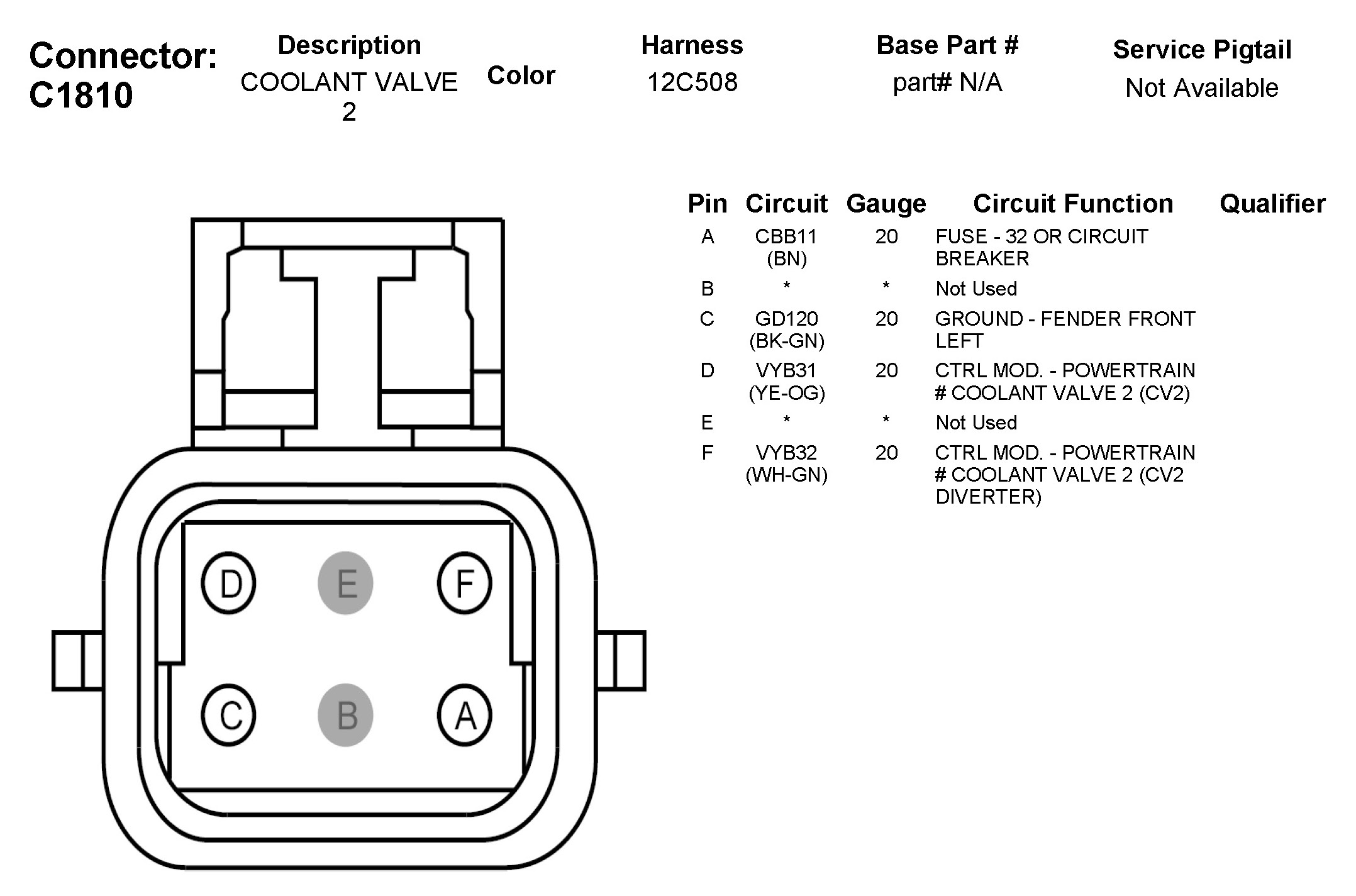 Connector: C1810

| Description | Color | Harness | Base Part # | Service Pigtail |
|---|---|---|---|---|
| COOLANT VALVE 2 | | 12C508 | part# N/A | Not Available |

| Pin | Circuit | Gauge | Circuit Function | Qualifier |
|---|---|---|---|---|
| A | CBB11 (BN) | 20 | FUSE - 32 OR CIRCUIT BREAKER | |
| B | * | * | Not Used | |
| C | GD120 (BK-GN) | 20 | GROUND - FENDER FRONT LEFT | |
| D | VYB31 (YE-OG) | 20 | CTRL MOD. - POWERTRAIN # COOLANT VALVE 2 (CV2) | |
| E | * | * | Not Used | |
| F | VYB32 (WH-GN) | 20 | CTRL MOD. - POWERTRAIN # COOLANT VALVE 2 (CV2 DIVERTER) | |

D E F
C B A