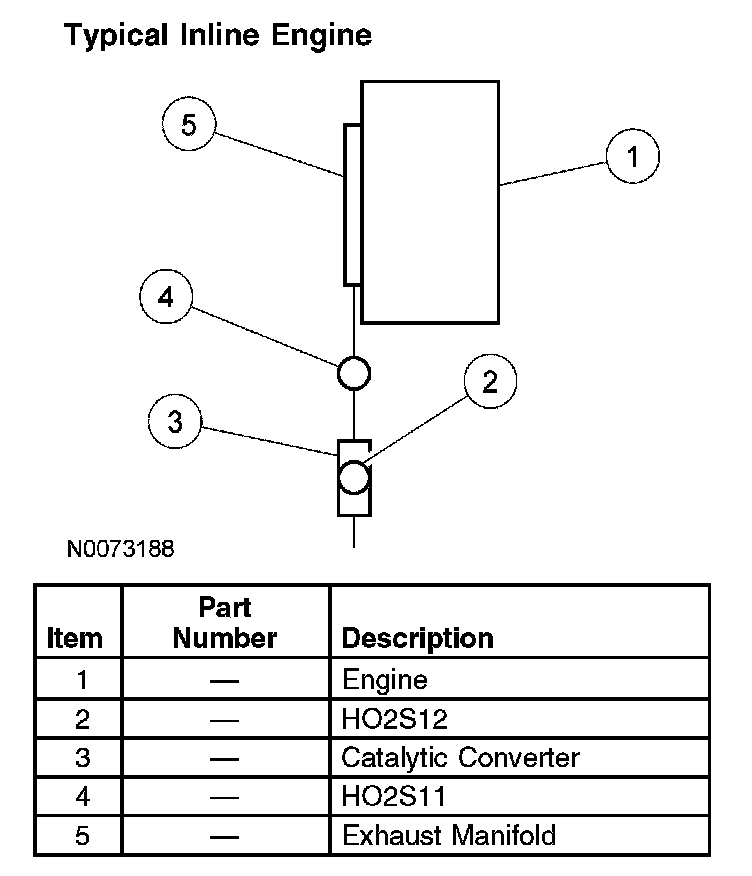 Typical Inline Engine

5

1

4

2

3

N0073188

| Item | Part Number | Description |
|---|---|---|
| 1 | — | Engine |
| 2 | — | HO2S12 |
| 3 | — | Catalytic Converter |
| 4 | — | HO2S11 |
| 5 | — | Exhaust Manifold |