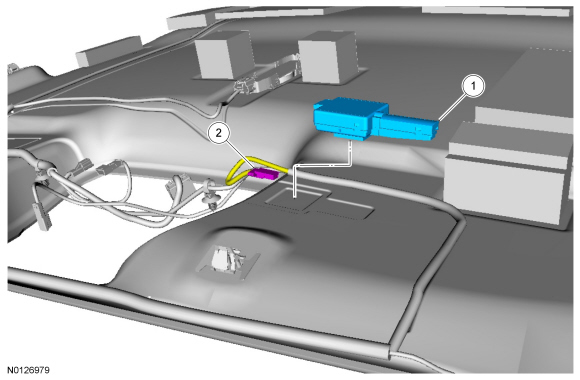 1

2

N0126979