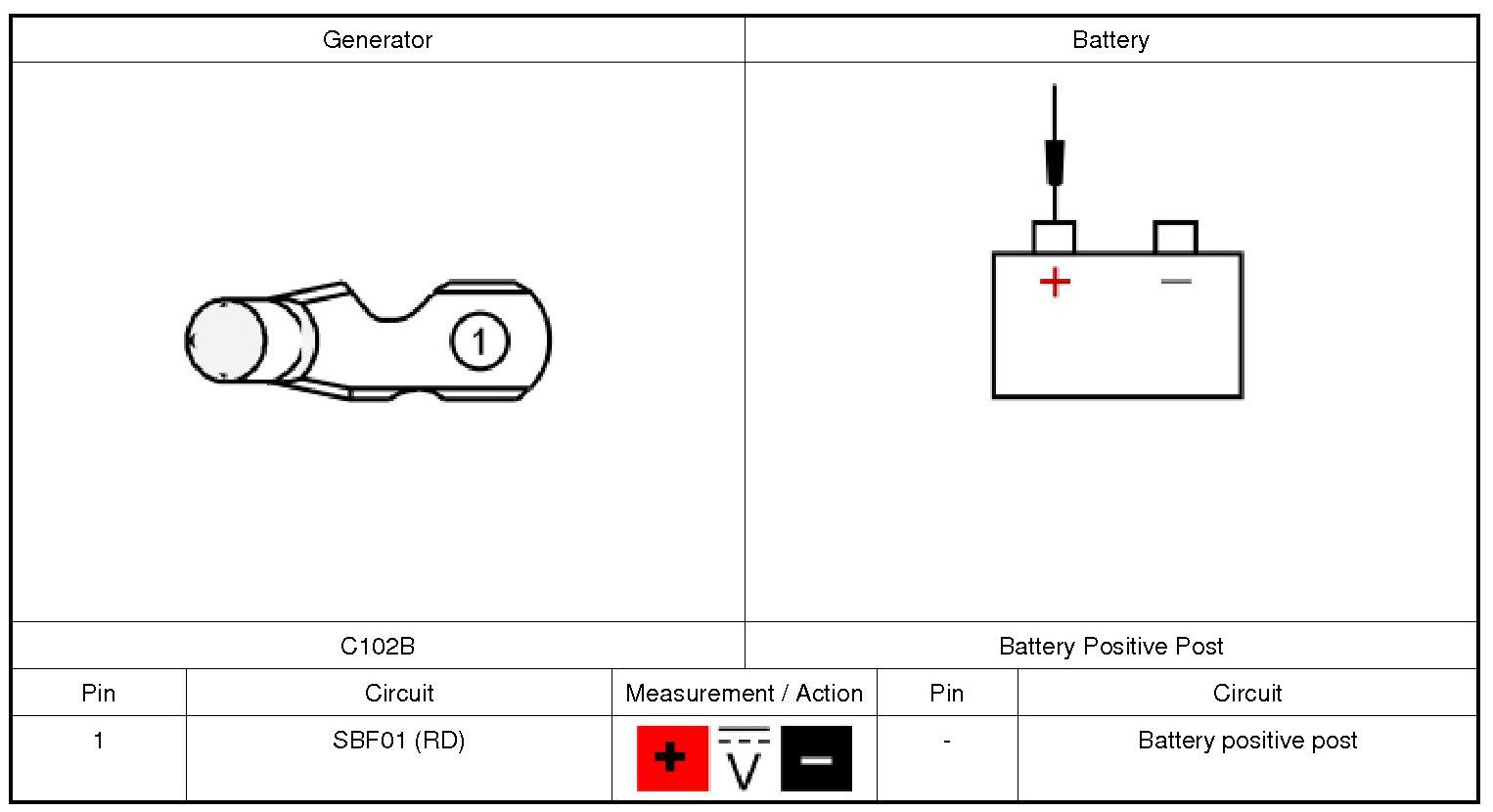 | Generator | Battery |
|---|---|
| 1 | + − |
| C102B | Battery Positive Post |

| Pin | Circuit | Measurement / Action | Pin | Circuit |
|---|---|---|---|---|
| 1 | SBF01 (RD) | + V − | - | Battery positive post |