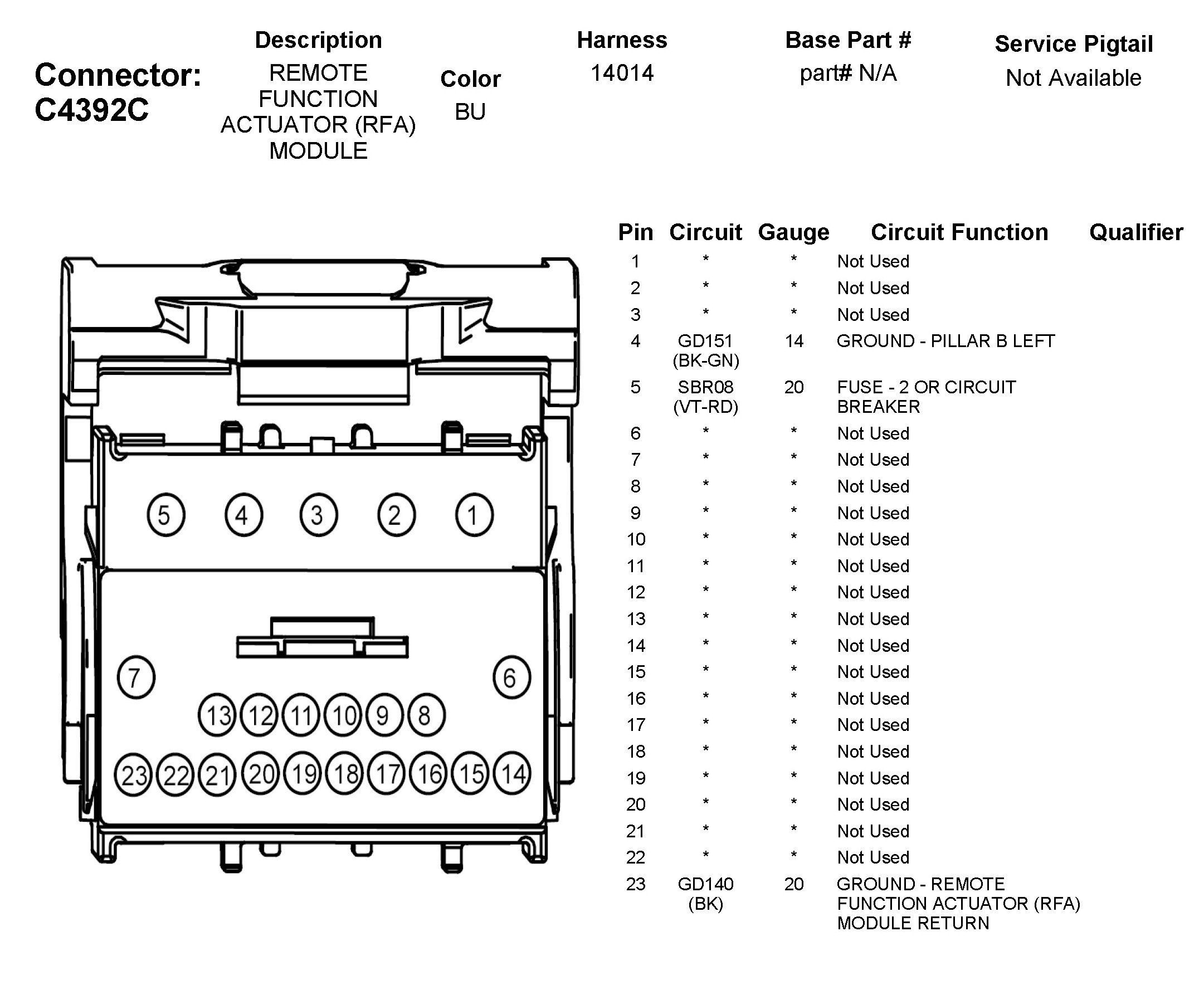 Connector: C4392C

| Description | Color | Harness | Base Part # | Service Pigtail |
|---|---|---|---|---|
| REMOTE FUNCTION ACTUATOR (RFA) MODULE | BU | 14014 | part# N/A | Not Available |

5 4 3 2 1
7 6
13 12 11 10 9 8
23 22 21 20 19 18 17 16 15 14

| Pin | Circuit | Gauge | Circuit Function | Qualifier |
|---|---|---|---|---|
| 1 | * | * | Not Used | |
| 2 | * | * | Not Used | |
| 3 | * | * | Not Used | |
| 4 | GD151 (BK-GN) | 14 | GROUND - PILLAR B LEFT | |
| 5 | SBR08 (VT-RD) | 20 | FUSE - 2 OR CIRCUIT BREAKER | |
| 6 | * | * | Not Used | |
| 7 | * | * | Not Used | |
| 8 | * | * | Not Used | |
| 9 | * | * | Not Used | |
| 10 | * | * | Not Used | |
| 11 | * | * | Not Used | |
| 12 | * | * | Not Used | |
| 13 | * | * | Not Used | |
| 14 | * | * | Not Used | |
| 15 | * | * | Not Used | |
| 16 | * | * | Not Used | |
| 17 | * | * | Not Used | |
| 18 | * | * | Not Used | |
| 19 | * | * | Not Used | |
| 20 | * | * | Not Used | |
| 21 | * | * | Not Used | |
| 22 | * | * | Not Used | |
| 23 | GD140 (BK) | 20 | GROUND - REMOTE FUNCTION ACTUATOR (RFA) MODULE RETURN | |