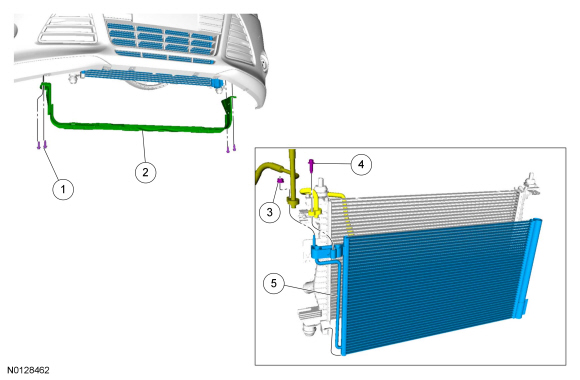 1
2
4
3
5
N0128462