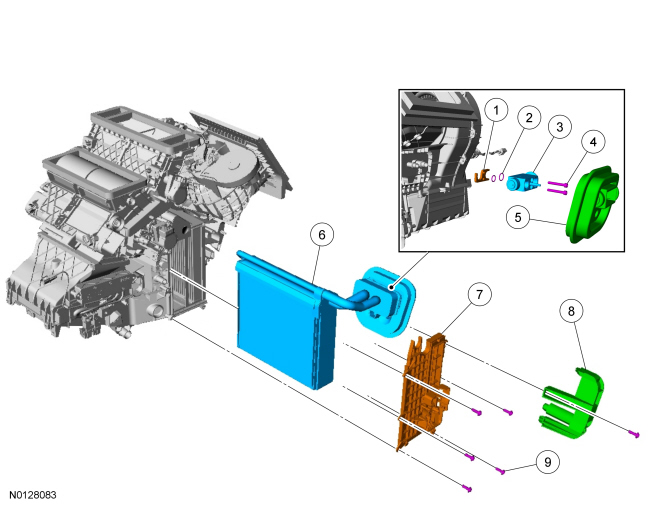 1
2
3
4
5
6
7
8
9
N0128083