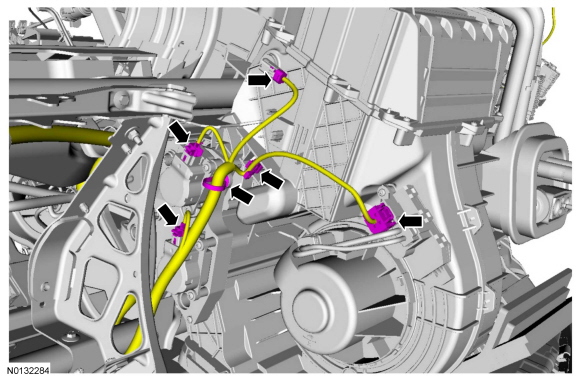 N0132284