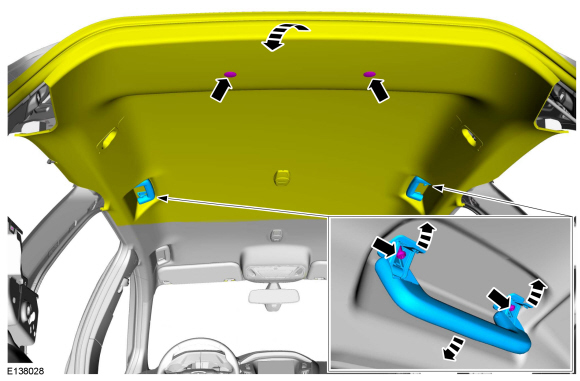 E138028