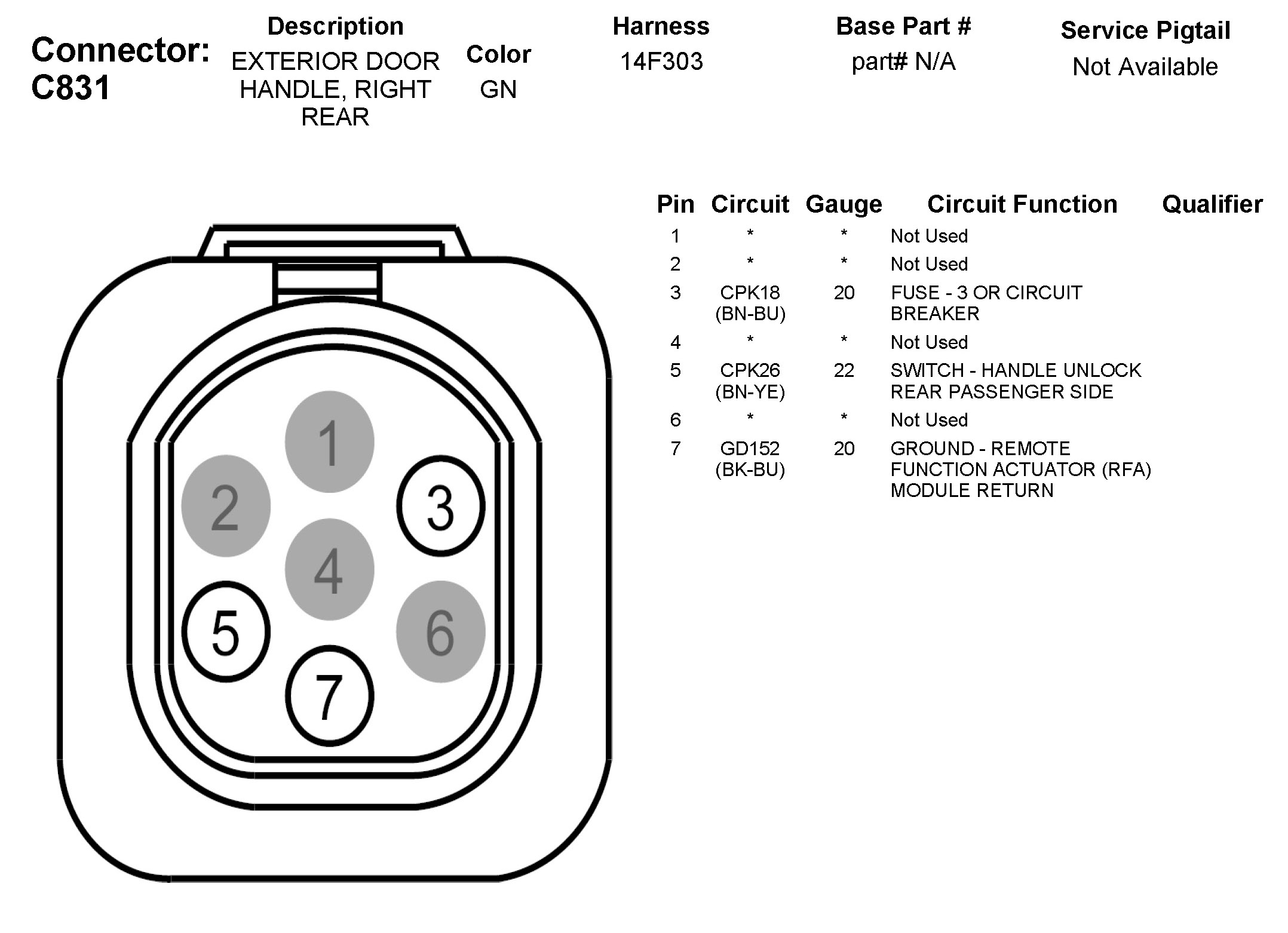 Connector: C831

| Description | Color | Harness | Base Part # | Service Pigtail |
|---|---|---|---|---|
| EXTERIOR DOOR HANDLE, RIGHT REAR | GN | 14F303 | part# N/A | Not Available |

1
2
3
4
5
6
7

| Pin | Circuit | Gauge | Circuit Function | Qualifier |
|---|---|---|---|---|
| 1 | * | * | Not Used | |
| 2 | * | * | Not Used | |
| 3 | CPK18 (BN-BU) | 20 | FUSE - 3 OR CIRCUIT BREAKER | |
| 4 | * | * | Not Used | |
| 5 | CPK26 (BN-YE) | 22 | SWITCH - HANDLE UNLOCK REAR PASSENGER SIDE | |
| 6 | * | * | Not Used | |
| 7 | GD152 (BK-BU) | 20 | GROUND - REMOTE FUNCTION ACTUATOR (RFA) MODULE RETURN | |