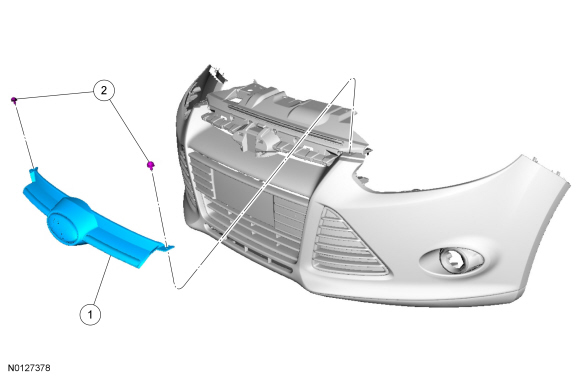 2

1

N0127378