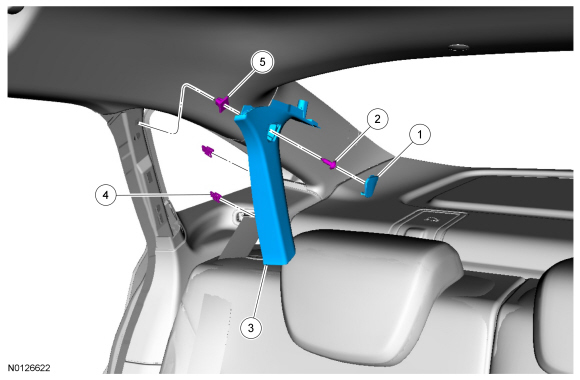 5
2
1
4
3
N0126622