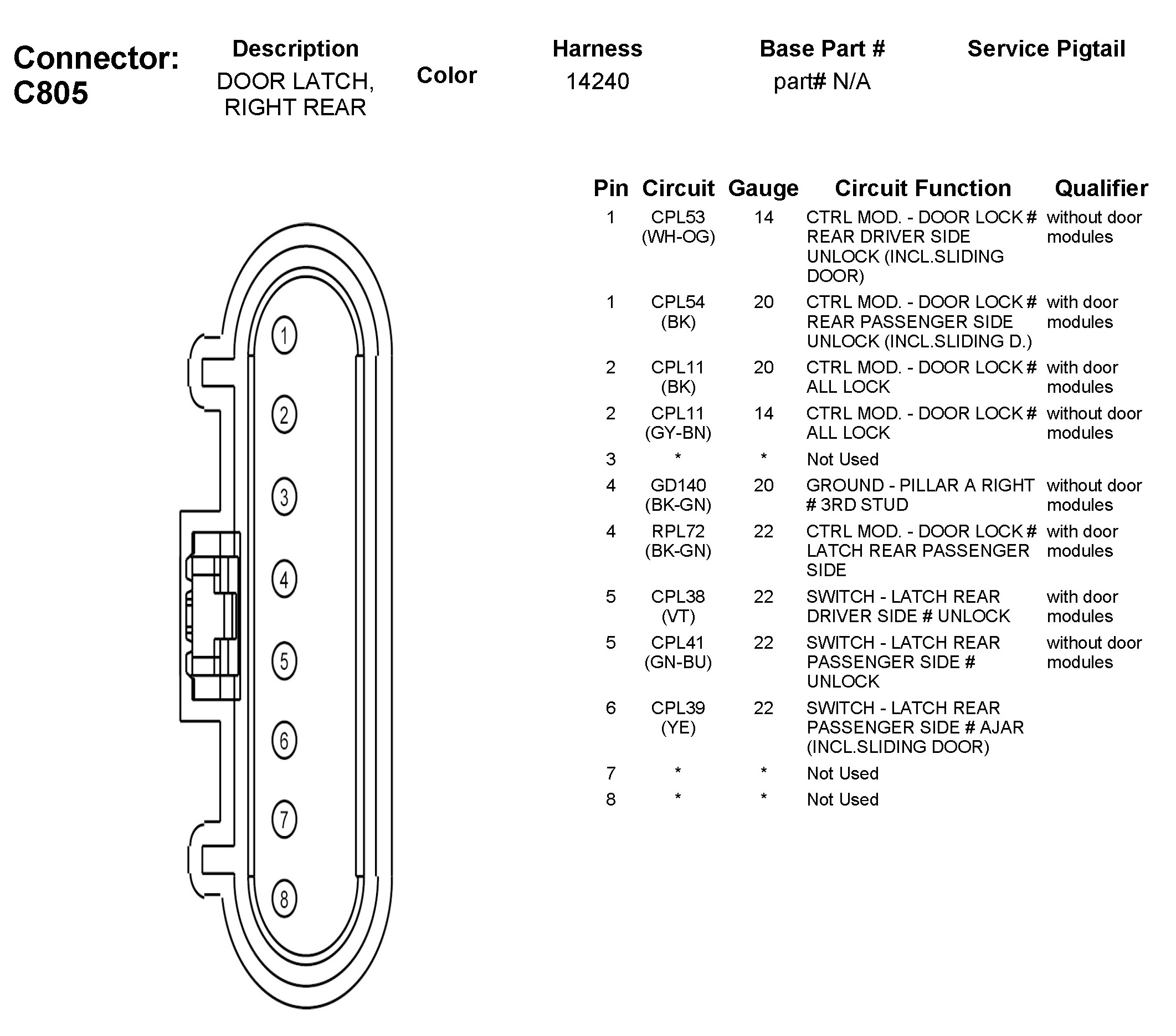 Connector: C805

| Description | Color | Harness | Base Part # | Service Pigtail |
|---|---|---|---|---|
| DOOR LATCH, RIGHT REAR | | 14240 | part# N/A | |

1
2
3
4
5
6
7
8

| Pin | Circuit | Gauge | Circuit Function | Qualifier |
|---|---|---|---|---|
| 1 | CPL53 (WH-OG) | 14 | CTRL MOD. - DOOR LOCK # REAR DRIVER SIDE UNLOCK (INCL.SLIDING DOOR) | without door modules |
| 1 | CPL54 (BK) | 20 | CTRL MOD. - DOOR LOCK # REAR PASSENGER SIDE UNLOCK (INCL.SLIDING D.) | with door modules |
| 2 | CPL11 (BK) | 20 | CTRL MOD. - DOOR LOCK # ALL LOCK | with door modules |
| 2 | CPL11 (GY-BN) | 14 | CTRL MOD. - DOOR LOCK # ALL LOCK | without door modules |
| 3 | * | * | Not Used | |
| 4 | GD140 (BK-GN) | 20 | GROUND - PILLAR A RIGHT # 3RD STUD | without door modules |
| 4 | RPL72 (BK-GN) | 22 | CTRL MOD. - DOOR LOCK # LATCH REAR PASSENGER SIDE | with door modules |
| 5 | CPL38 (VT) | 22 | SWITCH - LATCH REAR DRIVER SIDE # UNLOCK | with door modules |
| 5 | CPL41 (GN-BU) | 22 | SWITCH - LATCH REAR PASSENGER SIDE # UNLOCK | without door modules |
| 6 | CPL39 (YE) | 22 | SWITCH - LATCH REAR PASSENGER SIDE # AJAR (INCL.SLIDING DOOR) | |
| 7 | * | * | Not Used | |
| 8 | * | * | Not Used | |