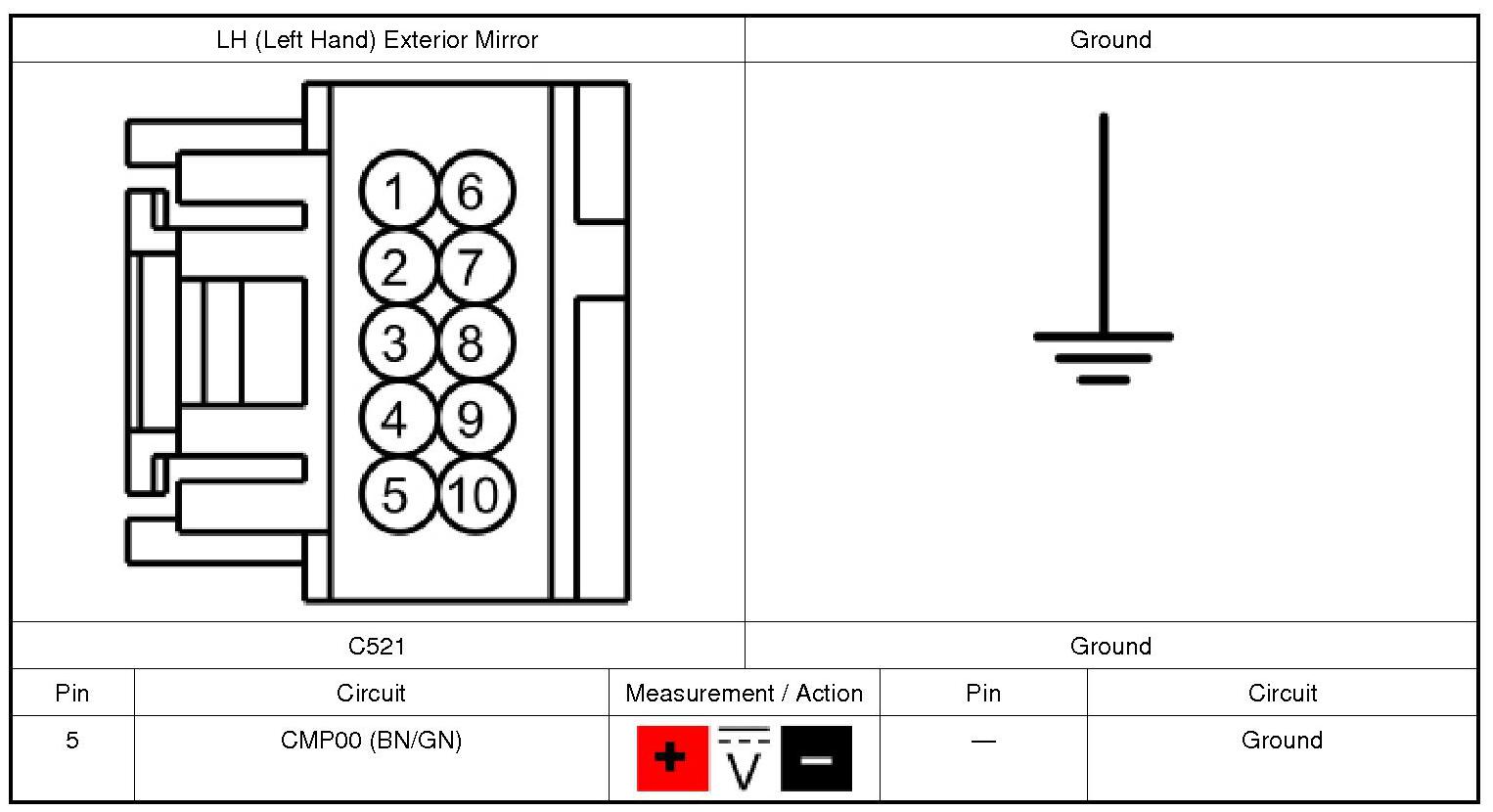 | LH (Left Hand) Exterior Mirror | Ground |
|---|---|
| 1 6 2 7 3 8 4 9 5 10 | |
| C521 | Ground |

| Pin | Circuit | Measurement / Action | Pin | Circuit |
|---|---|---|---|---|
| 5 | CMP00 (BN/GN) | + V − | — | Ground |