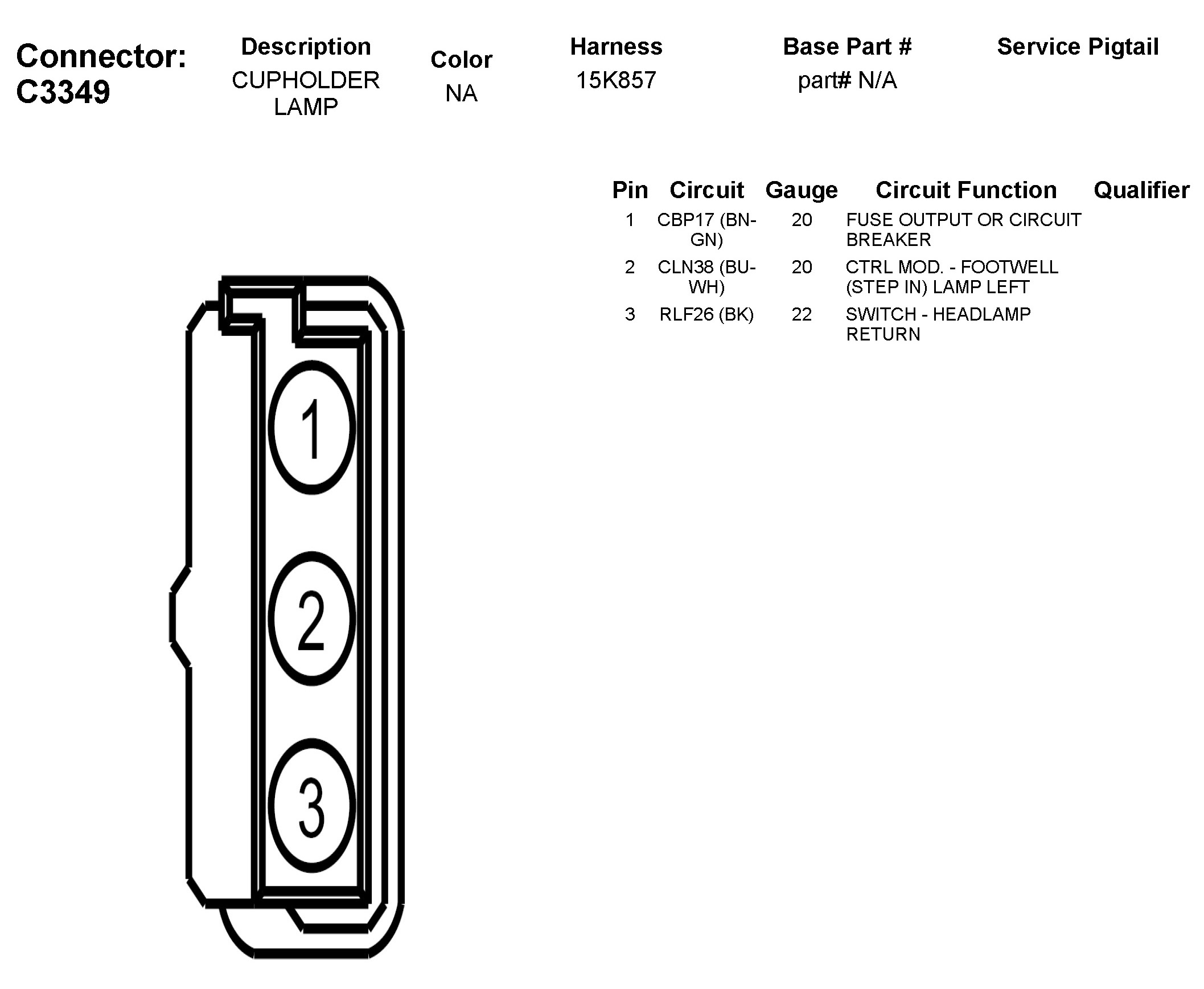 Connector: C3349

| Description | Color | Harness | Base Part # | Service Pigtail |
|---|---|---|---|---|
| CUPHOLDER LAMP | NA | 15K857 | part# N/A | |

| Pin | Circuit | Gauge | Circuit Function | Qualifier |
|---|---|---|---|---|
| 1 | CBP17 (BN-GN) | 20 | FUSE OUTPUT OR CIRCUIT BREAKER | |
| 2 | CLN38 (BU-WH) | 20 | CTRL MOD. - FOOTWELL (STEP IN) LAMP LEFT | |
| 3 | RLF26 (BK) | 22 | SWITCH - HEADLAMP RETURN | |

1
2
3