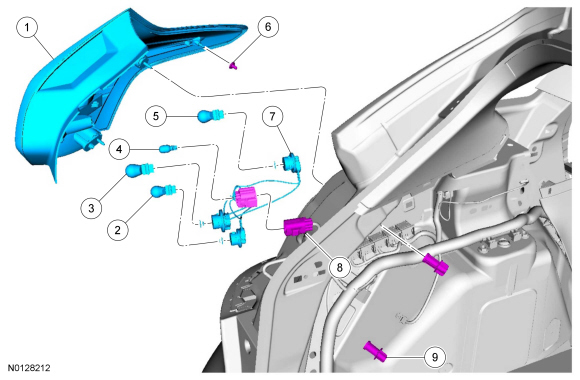 1
6
5
7
4
3
2
8
9
N0128212