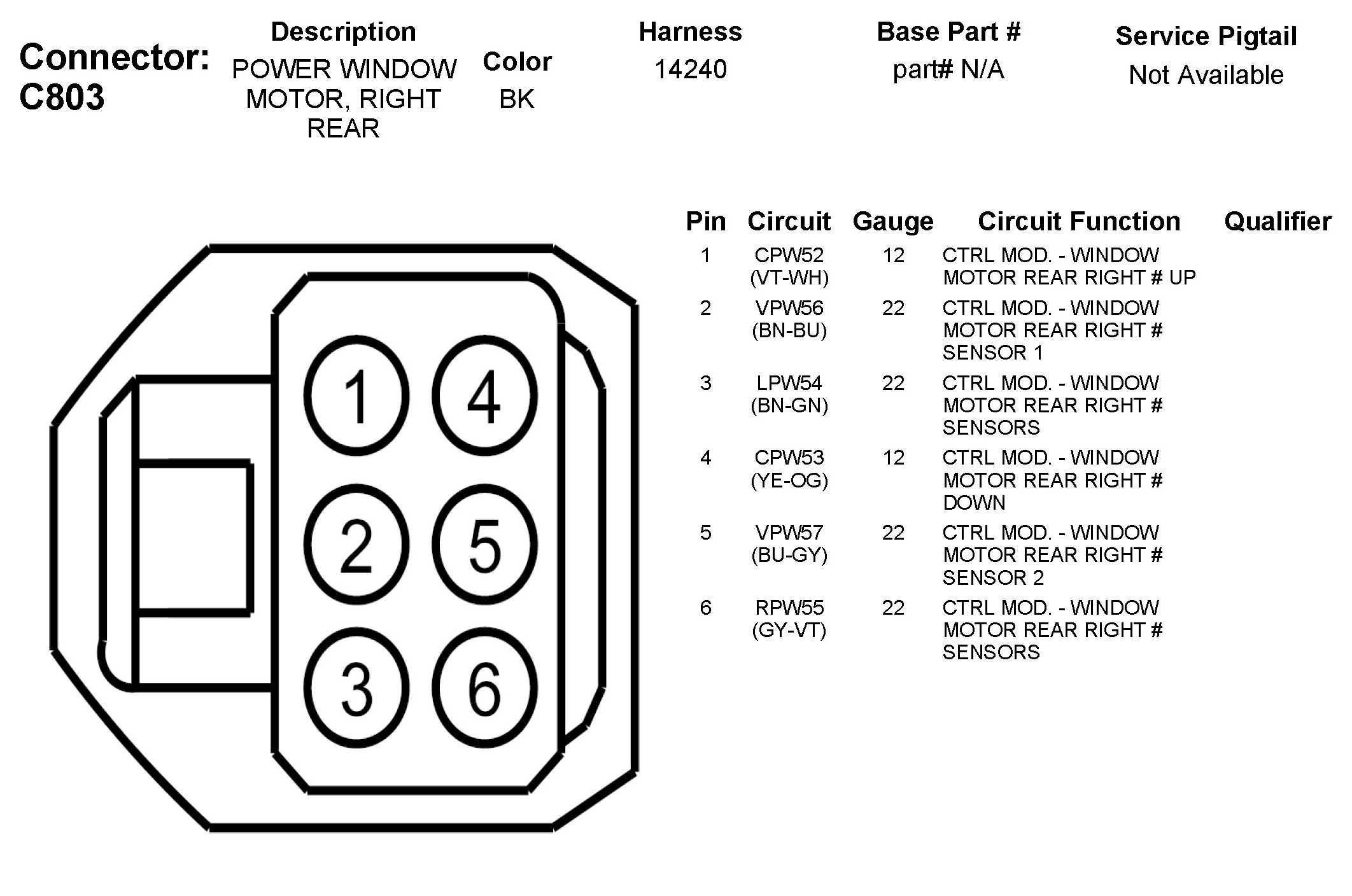 Connector: C803

| Description | Color | Harness | Base Part # | Service Pigtail |
|---|---|---|---|---|
| POWER WINDOW MOTOR, RIGHT REAR | BK | 14240 | part# N/A | Not Available |

1 4
2 5
3 6

| Pin | Circuit | Gauge | Circuit Function | Qualifier |
|---|---|---|---|---|
| 1 | CPW52 (VT-WH) | 12 | CTRL MOD. - WINDOW MOTOR REAR RIGHT # UP | |
| 2 | VPW56 (BN-BU) | 22 | CTRL MOD. - WINDOW MOTOR REAR RIGHT # SENSOR 1 | |
| 3 | LPW54 (BN-GN) | 22 | CTRL MOD. - WINDOW MOTOR REAR RIGHT # SENSORS | |
| 4 | CPW53 (YE-OG) | 12 | CTRL MOD. - WINDOW MOTOR REAR RIGHT # DOWN | |
| 5 | VPW57 (BU-GY) | 22 | CTRL MOD. - WINDOW MOTOR REAR RIGHT # SENSOR 2 | |
| 6 | RPW55 (GY-VT) | 22 | CTRL MOD. - WINDOW MOTOR REAR RIGHT # SENSORS | |