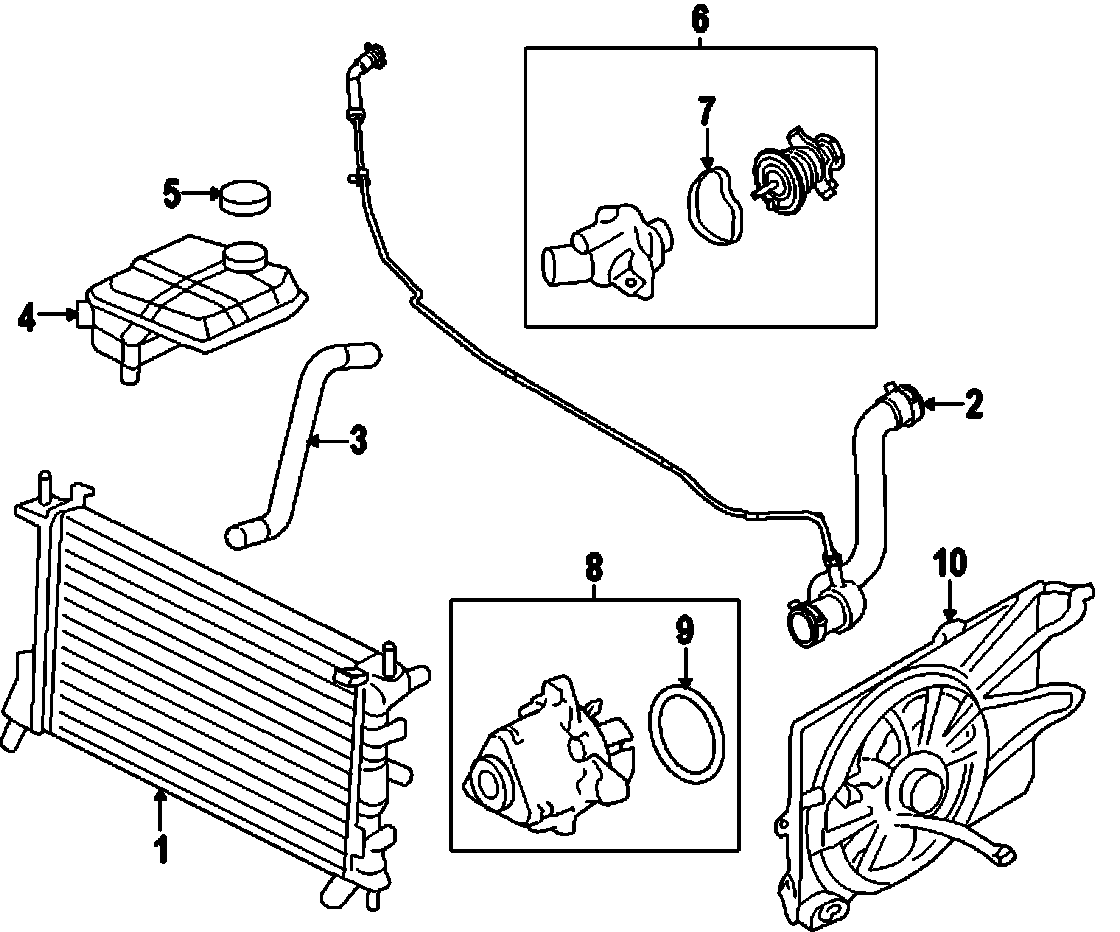 6
7
5
4
3
2
8
9
10
1