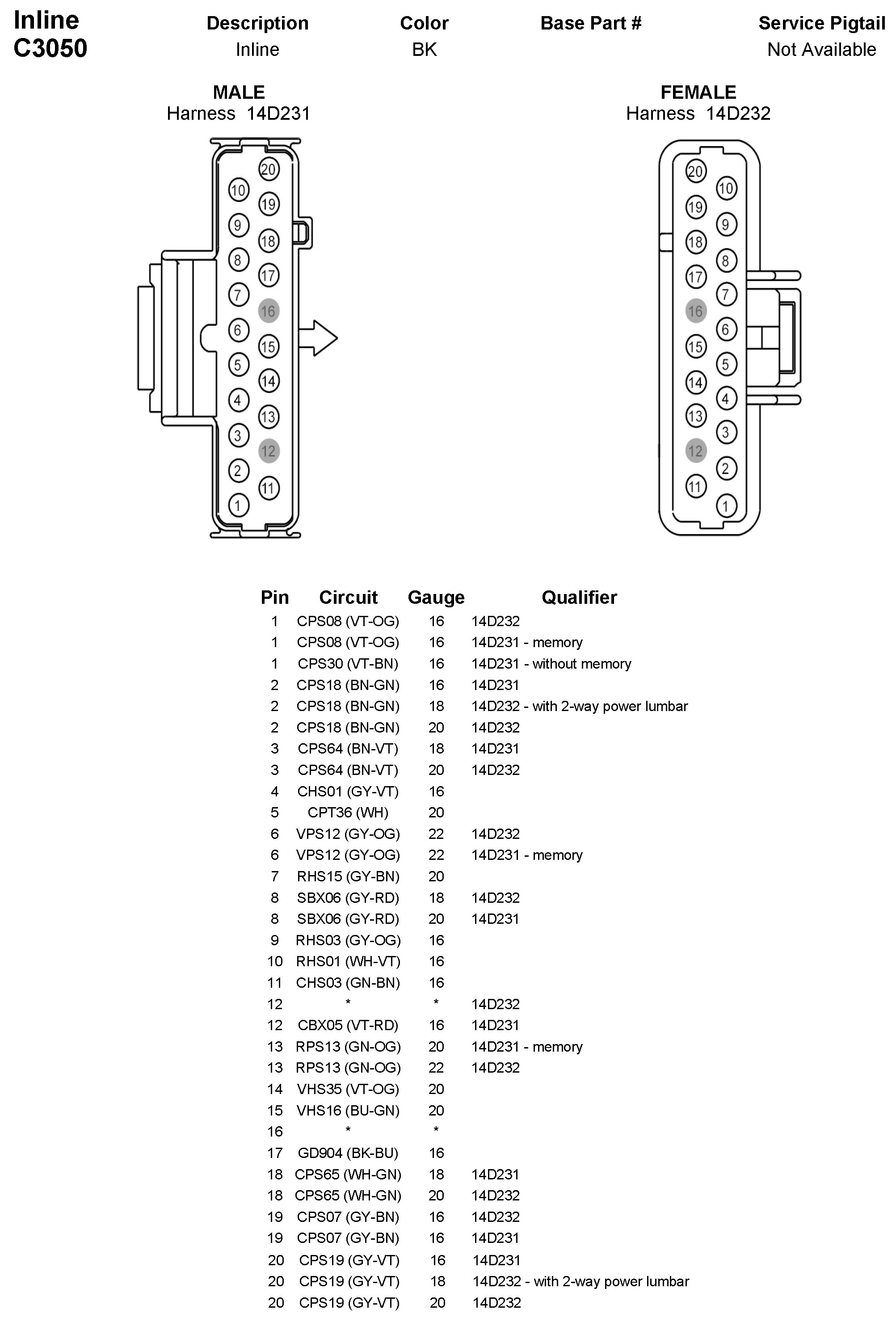 Inline
C3050

| Description | Color | Base Part # | Service Pigtail |
|---|---|---|---|
| Inline | BK | | Not Available |

MALE
Harness 14D231

20 10 19 9 18 8 17 7 16 6 15 5 14 4 13 3 12 2 11 1

FEMALE
Harness 14D232

20 10 19 9 18 8 17 7 16 6 15 5 14 4 13 3 12 2 11 1

| Pin | Circuit | Gauge | Qualifier |
|---|---|---|---|
| 1 | CPS08 (VT-OG) | 16 | 14D232 |
| 1 | CPS08 (VT-OG) | 16 | 14D231 - memory |
| 1 | CPS30 (VT-BN) | 16 | 14D231 - without memory |
| 2 | CPS18 (BN-GN) | 16 | 14D231 |
| 2 | CPS18 (BN-GN) | 18 | 14D232 - with 2-way power lumbar |
| 2 | CPS18 (BN-GN) | 20 | 14D232 |
| 3 | CPS64 (BN-VT) | 18 | 14D231 |
| 3 | CPS64 (BN-VT) | 20 | 14D232 |
| 4 | CHS01 (GY-VT) | 16 | |
| 5 | CPT36 (WH) | 20 | |
| 6 | VPS12 (GY-OG) | 22 | 14D232 |
| 6 | VPS12 (GY-OG) | 22 | 14D231 - memory |
| 7 | RHS15 (GY-BN) | 20 | |
| 8 | SBX06 (GY-RD) | 18 | 14D232 |
| 8 | SBX06 (GY-RD) | 20 | 14D231 |
| 9 | RHS03 (GY-OG) | 16 | |
| 10 | RHS01 (WH-VT) | 16 | |
| 11 | CHS03 (GN-BN) | 16 | |
| 12 | * | * | 14D232 |
| 12 | CBX05 (VT-RD) | 16 | 14D231 |
| 13 | RPS13 (GN-OG) | 20 | 14D231 - memory |
| 13 | RPS13 (GN-OG) | 22 | 14D232 |
| 14 | VHS35 (VT-OG) | 20 | |
| 15 | VHS16 (BU-GN) | 20 | |
| 16 | * | * | |
| 17 | GD904 (BK-BU) | 16 | |
| 18 | CPS65 (WH-GN) | 18 | 14D231 |
| 18 | CPS65 (WH-GN) | 20 | 14D232 |
| 19 | CPS07 (GY-BN) | 16 | 14D232 |
| 19 | CPS07 (GY-BN) | 16 | 14D231 |
| 20 | CPS19 (GY-VT) | 16 | 14D231 |
| 20 | CPS19 (GY-VT) | 18 | 14D232 - with 2-way power lumbar |
| 20 | CPS19 (GY-VT) | 20 | 14D232 |