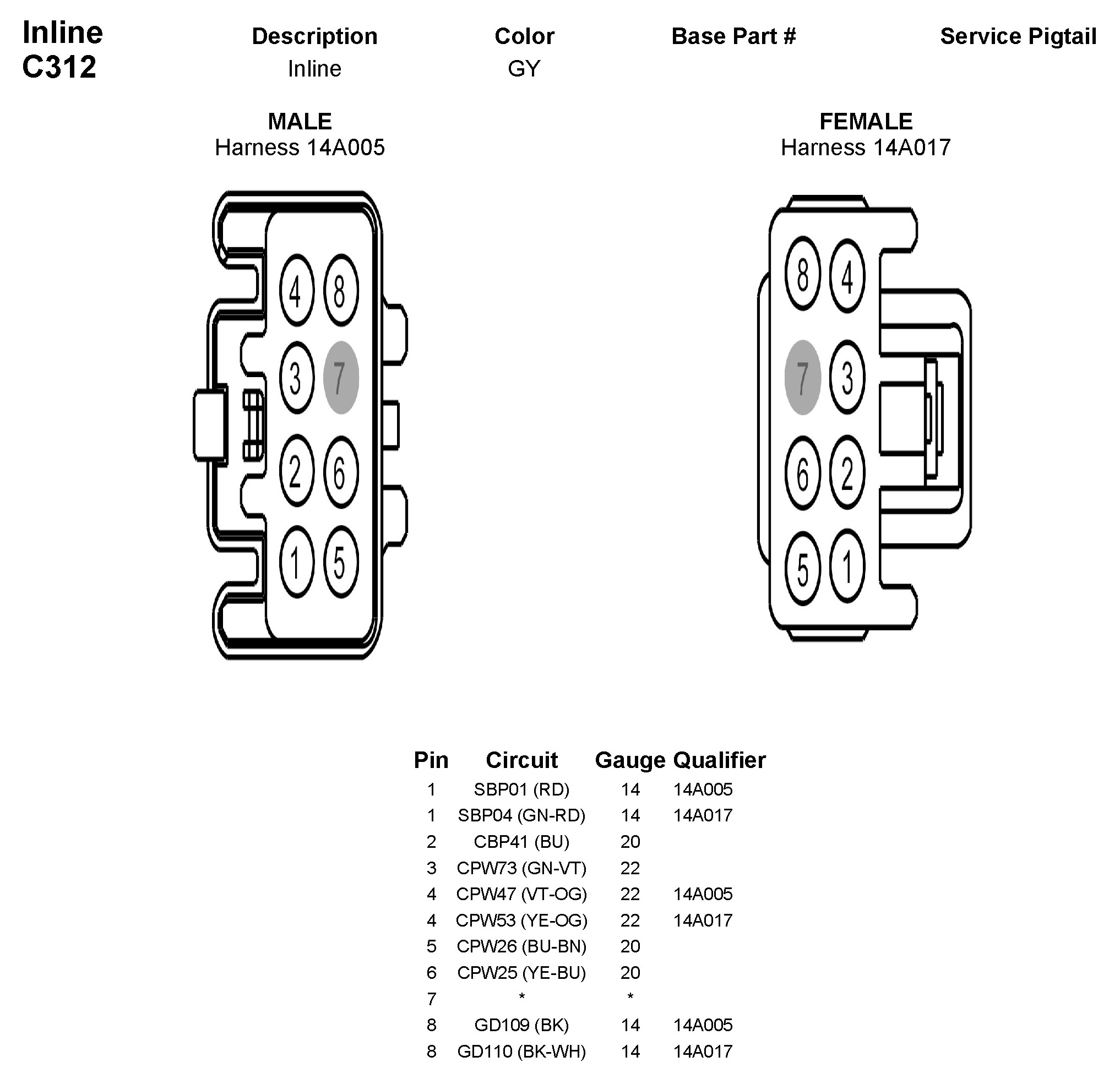 Inline
C312

| Description | Color | Base Part # | Service Pigtail |
|---|---|---|---|
| Inline | GY | | |

MALE
Harness 14A005

4 8
3 7
2 6
1 5

FEMALE
Harness 14A017

8 4
7 3
6 2
5 1

| Pin | Circuit | Gauge | Qualifier |
|---|---|---|---|
| 1 | SBP01 (RD) | 14 | 14A005 |
| 1 | SBP04 (GN-RD) | 14 | 14A017 |
| 2 | CBP41 (BU) | 20 | |
| 3 | CPW73 (GN-VT) | 22 | |
| 4 | CPW47 (VT-OG) | 22 | 14A005 |
| 4 | CPW53 (YE-OG) | 22 | 14A017 |
| 5 | CPW26 (BU-BN) | 20 | |
| 6 | CPW25 (YE-BU) | 20 | |
| 7 | * | * | |
| 8 | GD109 (BK) | 14 | 14A005 |
| 8 | GD110 (BK-WH) | 14 | 14A017 |